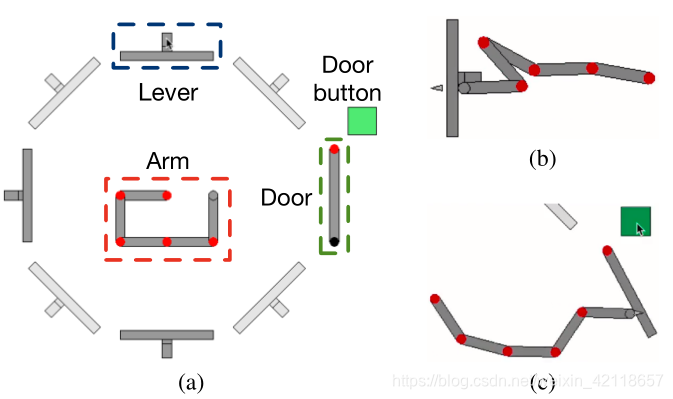 Lever

Door button

Arm

Door

(a)

(b)

(c)

https://blog.csdn.net/weixin_42118657