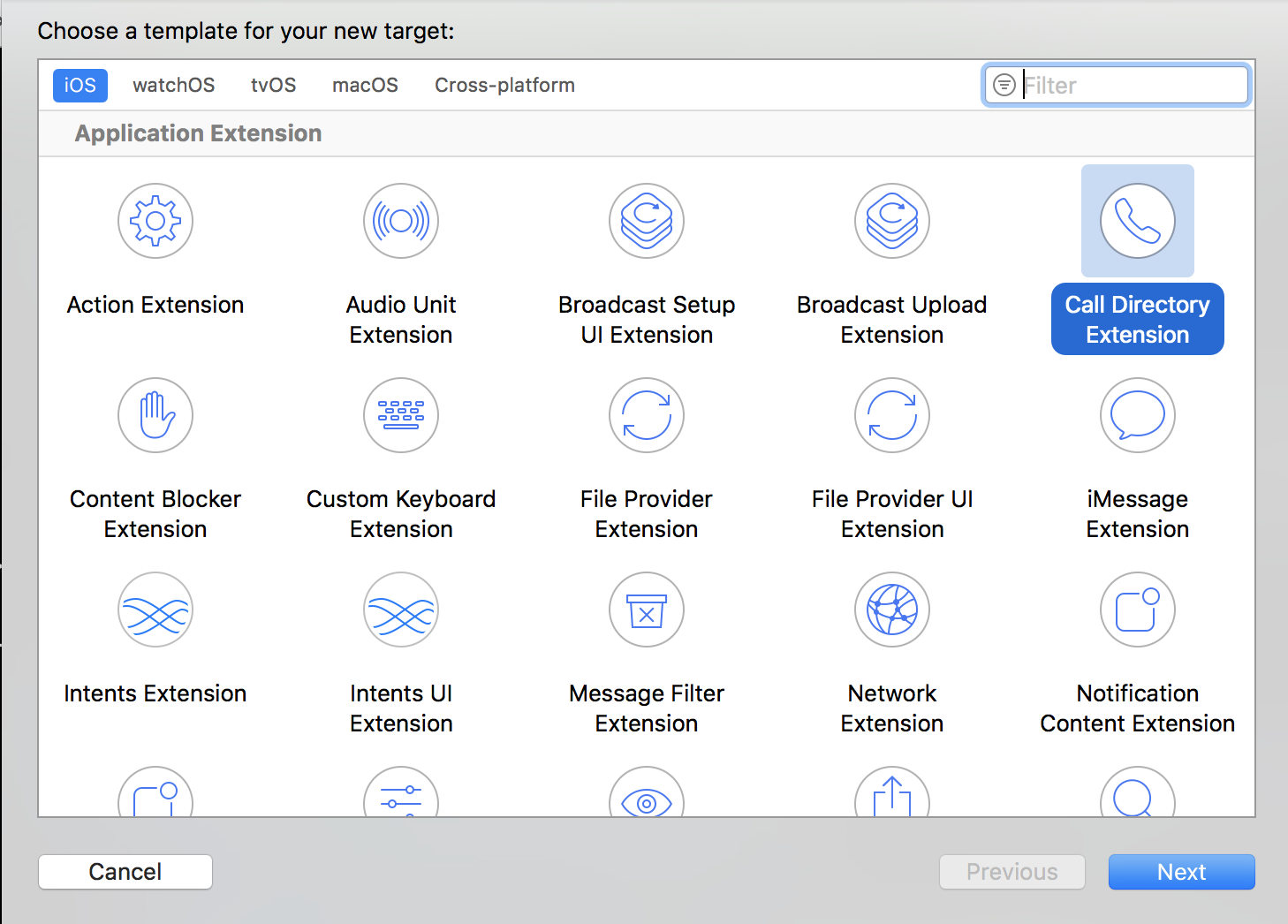 Choose a template for your new target:

iOS watchOS tvOS macOS Cross-platform

Filter

Application Extension

Action Extension

Audio Unit Extension

Broadcast Setup UI Extension

Broadcast Upload Extension

Call Directory Extension

Content Blocker Extension

Custom Keyboard Extension

File Provider Extension

File Provider UI Extension

iMessage Extension

Intents Extension

Intents UI Extension

Message Filter Extension

Network Extension

Notification Content Extension

Cancel

Previous

Next