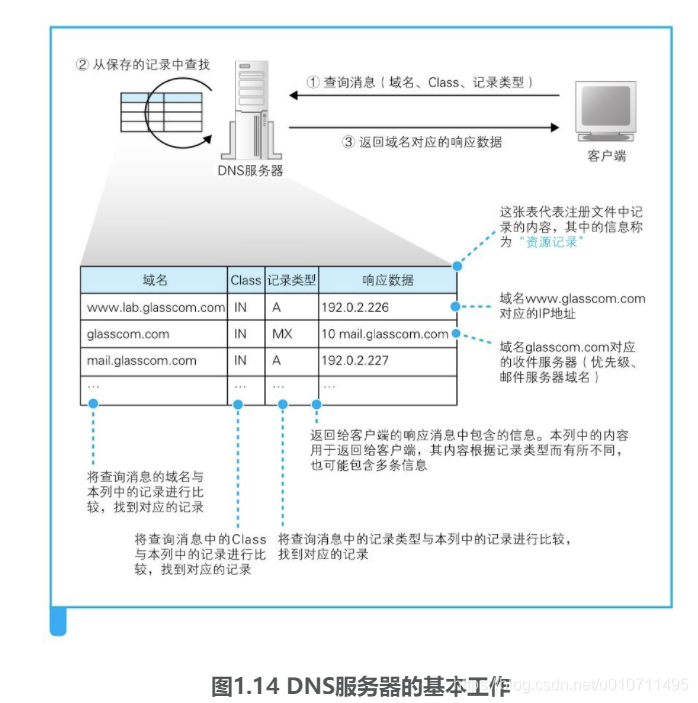 ② 从保存的记录中查找

① 查询消息（域名、Class、记录类型）

③ 返回域名对应的响应数据

DNS服务器

客户端

这张表代表注册文件中记录的内容，其中的信息称为“资源记录”

| 域名 | Class | 记录类型 | 响应数据 |
|---|---|---|---|
| www.lab.glasscom.com | IN | A | 192.0.2.226 |
| glasscom.com | IN | MX | 10 mail.glasscom.com |
| mail.glasscom.com | IN | A | 192.0.2.227 |
| … | … | … | … |

域名www.glasscom.com对应的IP地址

域名glasscom.com对应的收件服务器（优先级、邮件服务器域名）

返回给客户端的响应消息中包含的信息。本列中的内容用于返回给客户端，其内容根据记录类型而有所不同，也可能包含多条信息

将查询消息的域名与本列中的记录进行比较，找到对应的记录

将查询消息中的Class与本列中的记录进行比较，找到对应的记录

将查询消息中的记录类型与本列中的记录进行比较，找到对应的记录

图1.14 DNS服务器的基本工作

https://blog.csdn.net/u010711495