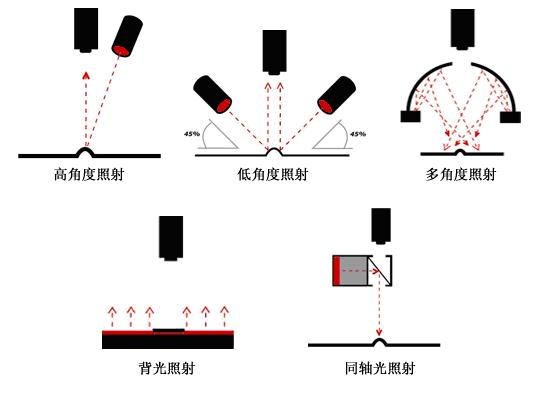 高角度照射

45%

45%

低角度照射

多角度照射

背光照射

同轴光照射