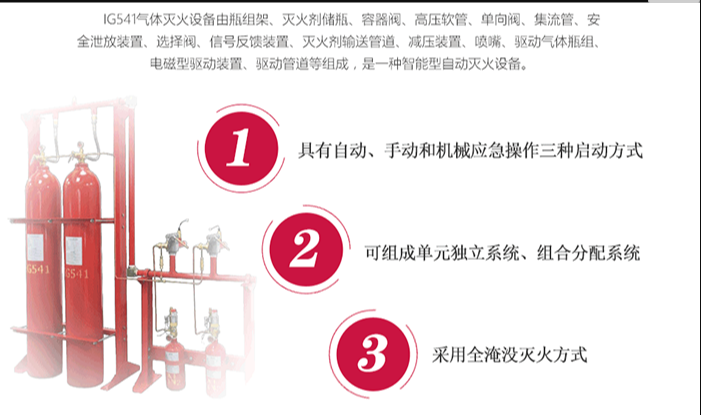 IG541气体灭火设备由瓶组架、灭火剂储瓶、容器阀、高压软管、单向阀、集流管、安全泄放装置、选择阀、信号反馈装置、灭火剂输送管道、减压装置、喷嘴、驱动气体瓶组、电磁型驱动装置、驱动管道等组成，是一种智能型自动灭火设备。

IG541

IG541

1

具有自动、手动和机械应急操作三种启动方式

2

可组成单元独立系统、组合分配系统

3

采用全淹没灭火方式