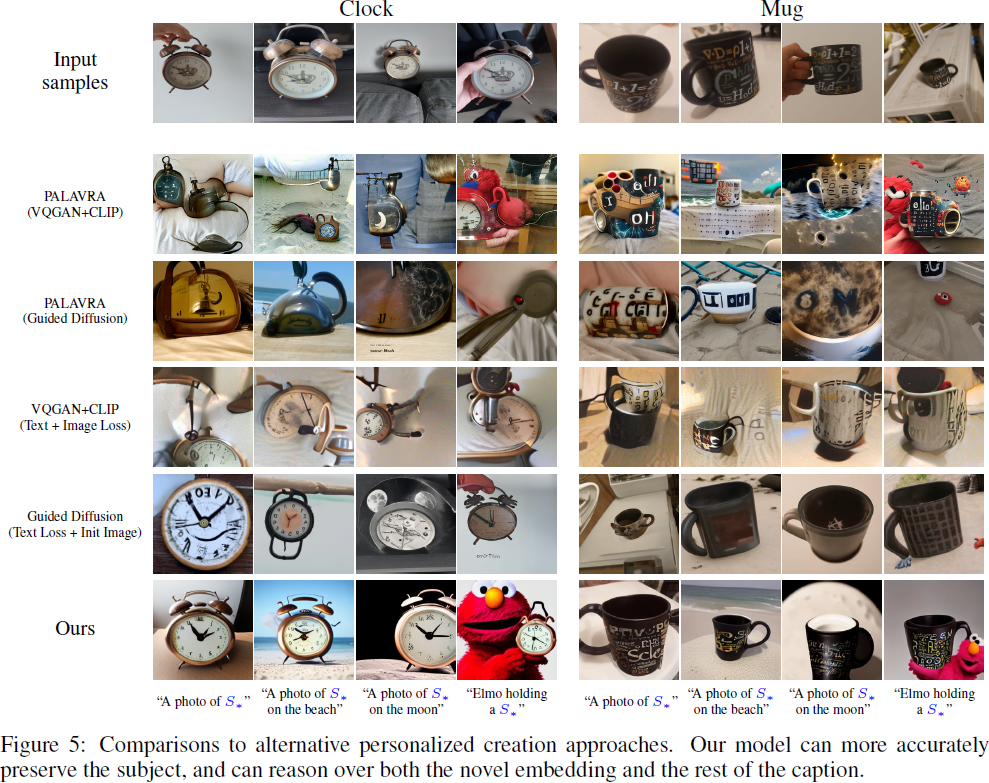 Clock

Mug

Input samples

PALAVRA (VQGAN+CLIP)

PALAVRA (Guided Diffusion)

VQGAN+CLIP (Text + Image Loss)

Guided Diffusion (Text Loss + Init Image)

Ours

"A photo of $S_*$"

"A photo of $S_*$ on the beach"

"A photo of $S_*$ on the moon"

"Elmo holding a $S_*$"

"A photo of $S_*$"

"A photo of $S_*$ on the beach"

"A photo of $S_*$ on the moon"

"Elmo holding a $S_*$"

Figure 5: Comparisons to alternative personalized creation approaches. Our model can more accurately preserve the subject, and can reason over both the novel embedding and the rest of the caption.