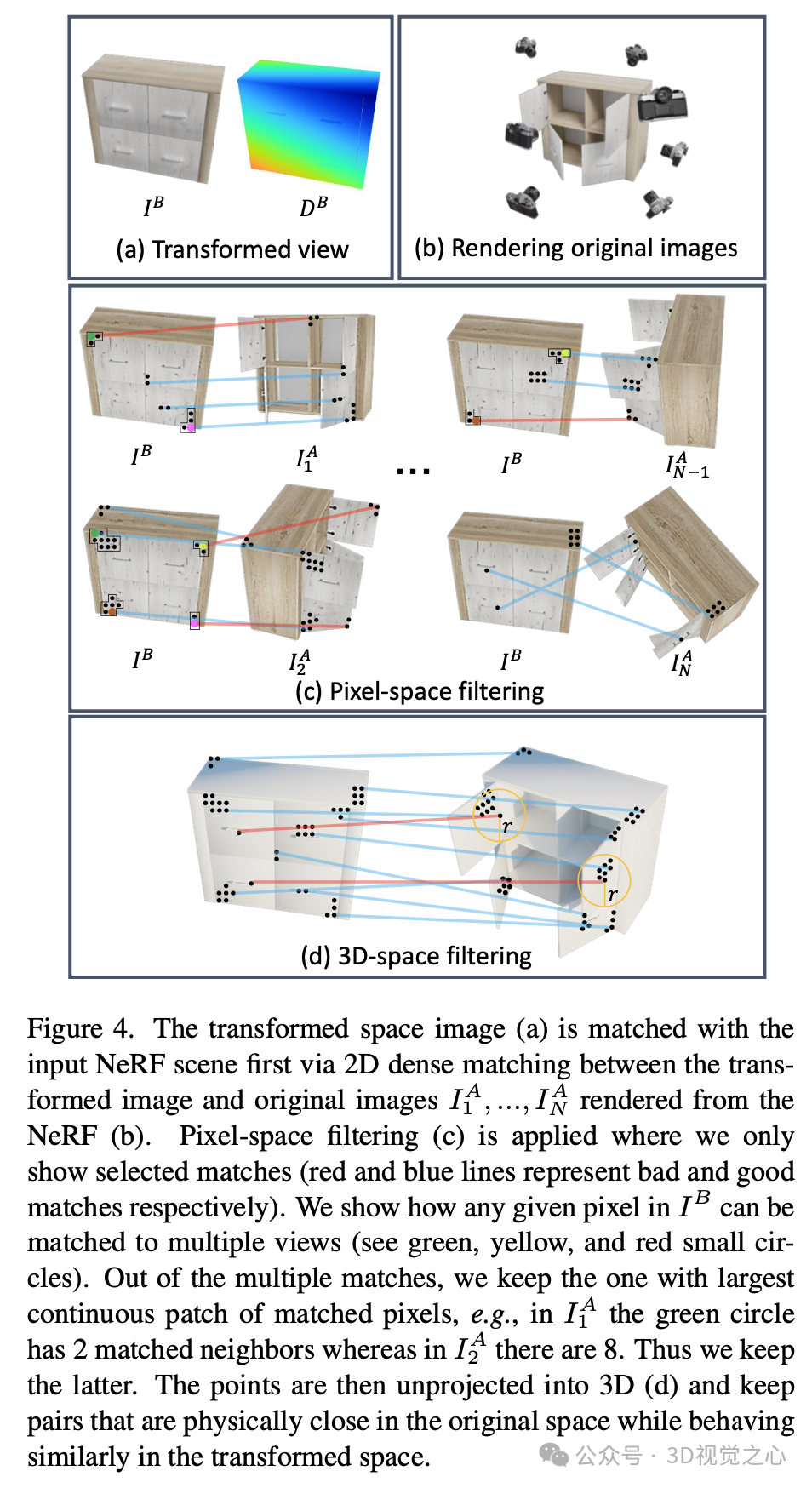 $I^B$ $D^B$

(a) Transformed view

(b) Rendering original images

$I^B$ $I_1^A$ ... $I^B$ $I_{N-1}^A$

$I^B$ $I_2^A$ $I^B$ $I_N^A$

(c) Pixel-space filtering

$r$ $r$

(d) 3D-space filtering

Figure 4. The transformed space image (a) is matched with the input NeRF scene first via 2D dense matching between the transformed image and original images $I_1^A, ..., I_N^A$ rendered from the NeRF (b). Pixel-space filtering (c) is applied where we only show selected matches (red and blue lines represent bad and good matches respectively). We show how any given pixel in $I^B$ can be matched to multiple views (see green, yellow, and red small circles). Out of the multiple matches, we keep the one with largest continuous patch of matched pixels, e.g., in $I_1^A$ the green circle has 2 matched neighbors whereas in $I_2^A$ there are 8. Thus we keep the latter. The points are then unprojected into 3D (d) and keep pairs that are physically close in the original space while behaving similarly in the transformed space.

公众号 · 3D视觉之心