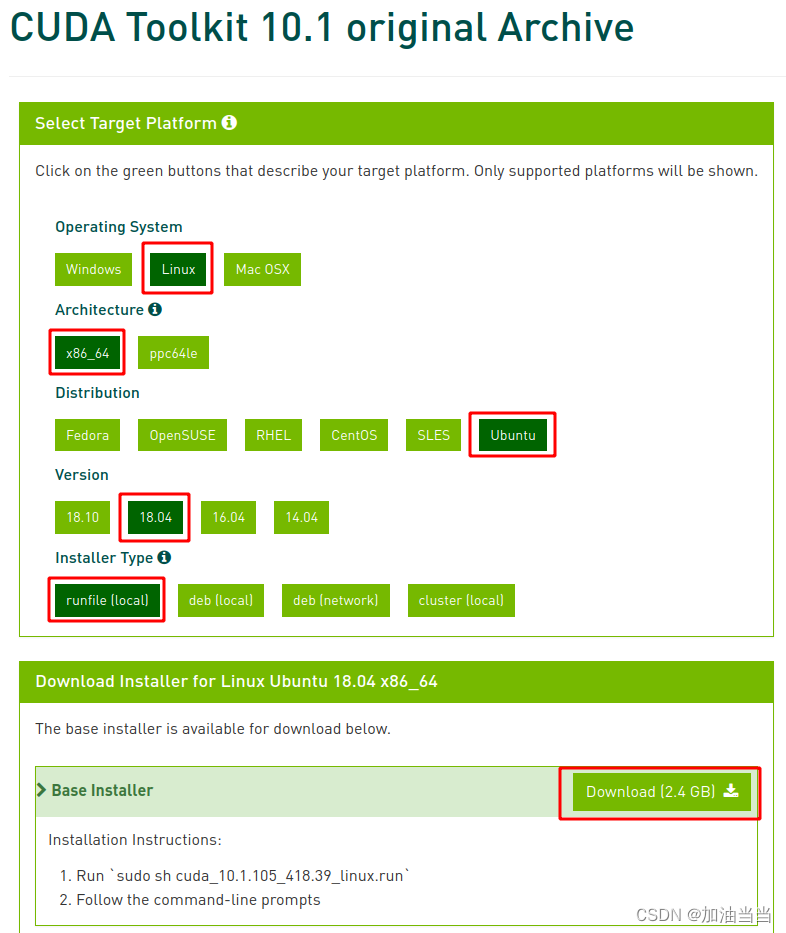 CUDA Toolkit 10.1 original Archive

Select Target Platform

Click on the green buttons that describe your target platform. Only supported platforms will be shown.

Operating System

Windows Linux Mac OSX

Architecture

x86_64 ppc64le

Distribution

Fedora OpenSUSE RHEL CentOS SLES Ubuntu

Version

18.10 18.04 16.04 14.04

Installer Type

runfile (local) deb (local) deb (network) cluster (local)

Download Installer for Linux Ubuntu 18.04 x86_64

The base installer is available for download below.

Base Installer

Download (2.4 GB)

Installation Instructions:

1. Run `sudo sh cuda_10.1.105_418.39_linux.run`
2. Follow the command-line prompts

CSDN @加油当当