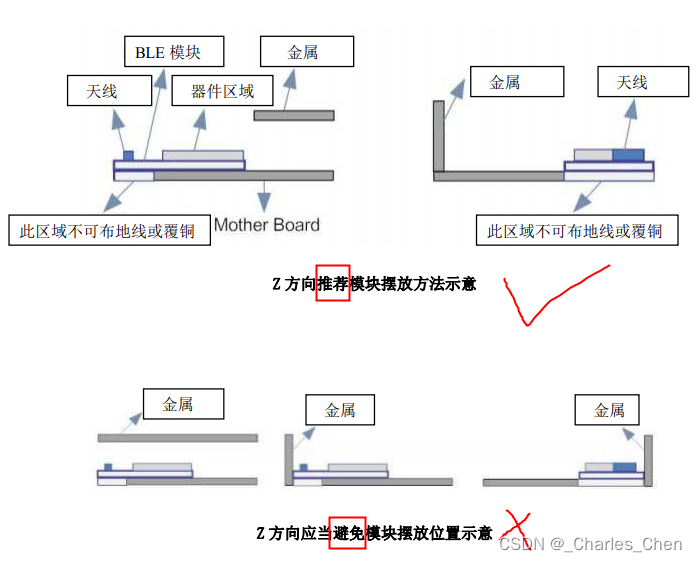 BLE 模块

金属

天线

器件区域

此区域不可布地线或覆铜

Mother Board

金属

天线

此区域不可布地线或覆铜

Z 方向推荐模块摆放方法示意

金属

金属

金属

Z 方向应当避免模块摆放位置示意

CSDN @_Charles_Chen