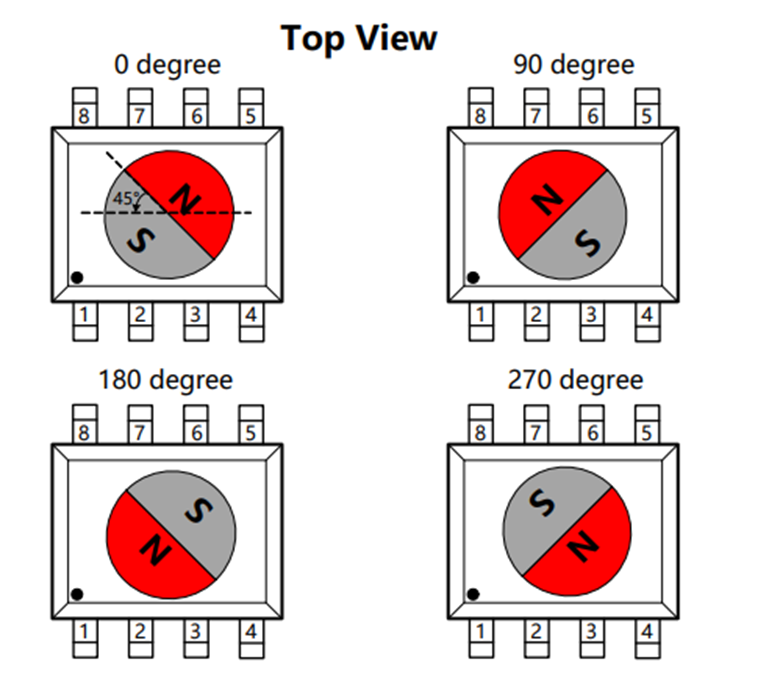 Top View

0 degree

8 7 6 5

45°

N

S

1 2 3 4

90 degree

8 7 6 5

N

S

1 2 3 4

180 degree

8 7 6 5

S

N

1 2 3 4

270 degree

8 7 6 5

S

N

1 2 3 4