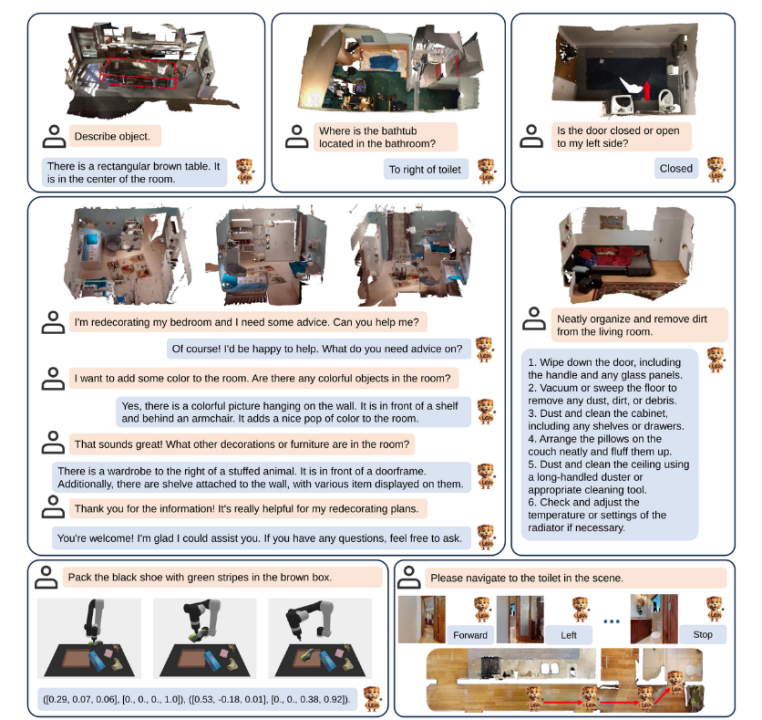 Describe object.

There is a rectangular brown table. It is in the center of the room.

Where is the bathtub located in the bathroom?

To right of toilet

Is the door closed or open to my left side?

Closed

I'm redecorating my bedroom and I need some advice. Can you help me?

Of course! I'd be happy to help. What do you need advice on?

I want to add some color to the room. Are there any colorful objects in the room?

Yes, there is a colorful picture hanging on the wall. It is in front of a shelf and behind an armchair. It adds a nice pop of color to the room.

That sounds great! What other decorations or furniture are in the room?

There is a wardrobe to the right of a stuffed animal. It is in front of a doorframe. Additionally, there are shelve attached to the wall, with various item displayed on them.

Thank you for the information! It's really helpful for my redecorating plans.

You're welcome! I'm glad I could assist you. If you have any questions, feel free to ask.

Neatly organize and remove dirt from the living room.

1. Wipe down the door, including the handle and any glass panels.
2. Vacuum or sweep the floor to remove any dust, dirt, or debris.
3. Dust and clean the cabinet, including any shelves or drawers.
4. Arrange the pillows on the couch neatly and fluff them up.
5. Dust and clean the ceiling using a long-handled duster or appropriate cleaning tool.
6. Check and adjust the temperature or settings of the radiator if necessary.

Pack the black shoe with green stripes in the brown box.

([0.29, 0.07, 0.06], [0., 0., 0., 1.0]), ([0.53, -0.18, 0.01], [0., 0., 0.38, 0.92]).

Please navigate to the toilet in the scene.

Forward

Left

...

Stop