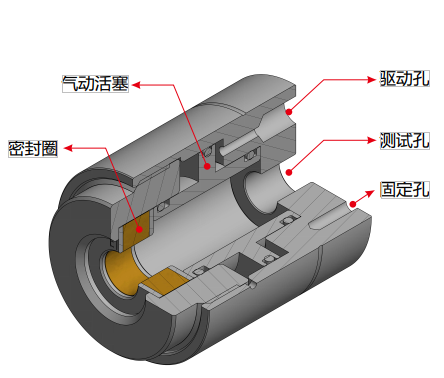 气动活塞

密封圈

驱动孔

测试孔

固定孔