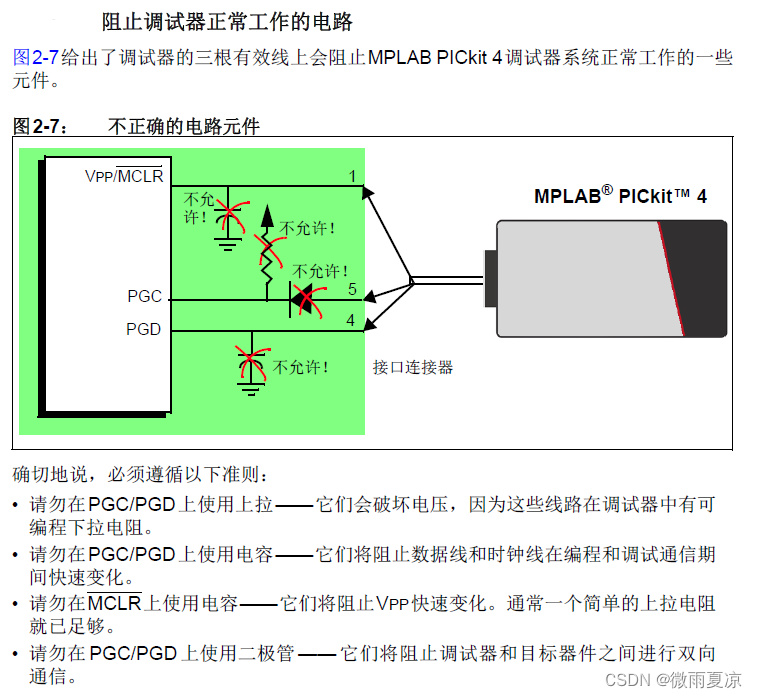 阻止调试器正常工作的电路

图2-7给出了调试器的三根有效线上会阻止MPLAB PICkit 4调试器系统正常工作的一些元件。

图2-7： 不正确的电路元件

VPP/$\overline{MCLR}$

1

不允许！

不允许！

不允许！

PGC

5

PGD

4

不允许！

接口连接器

MPLAB® PICkit™ 4

确切地说，必须遵循以下准则：

• 请勿在PGC/PGD上使用上拉——它们会破坏电压，因为这些线路在调试器中有可编程下拉电阻。

• 请勿在PGC/PGD上使用电容——它们将阻止数据线和时钟线在编程和调试通信期间快速变化。

• 请勿在$\overline{MCLR}$上使用电容——它们将阻止VPP快速变化。通常一个简单的上拉电阻就已足够。

• 请勿在PGC/PGD上使用二极管——它们将阻止调试器和目标器件之间进行双向通信。

CSDN @微雨夏凉