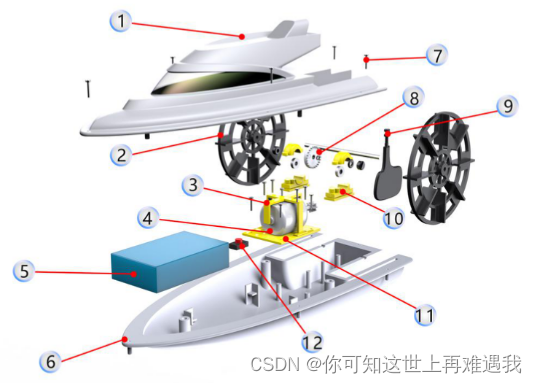 1
7
8
9
2
3
10
4
5
11
12
6
CSDN @你可知这世上再难遇我