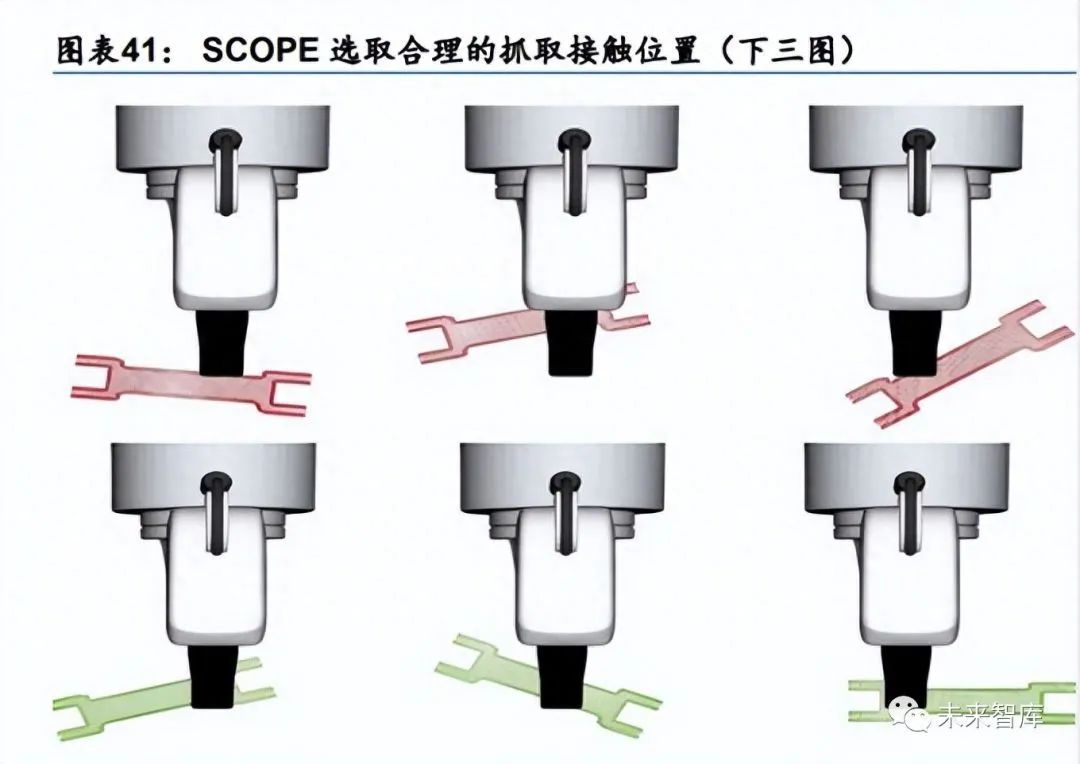 图表41： SCOPE 选取合理的抓取接触位置（下三图）

未来智库