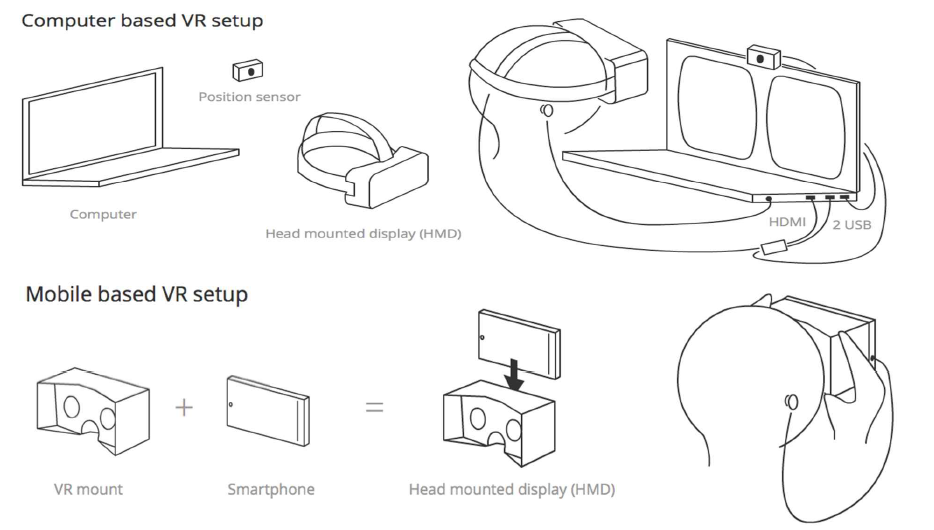 Computer based VR setup

Position sensor

Computer

Head mounted display (HMD)

HDMI

2 USB

Mobile based VR setup

+

=

VR mount

Smartphone

Head mounted display (HMD)