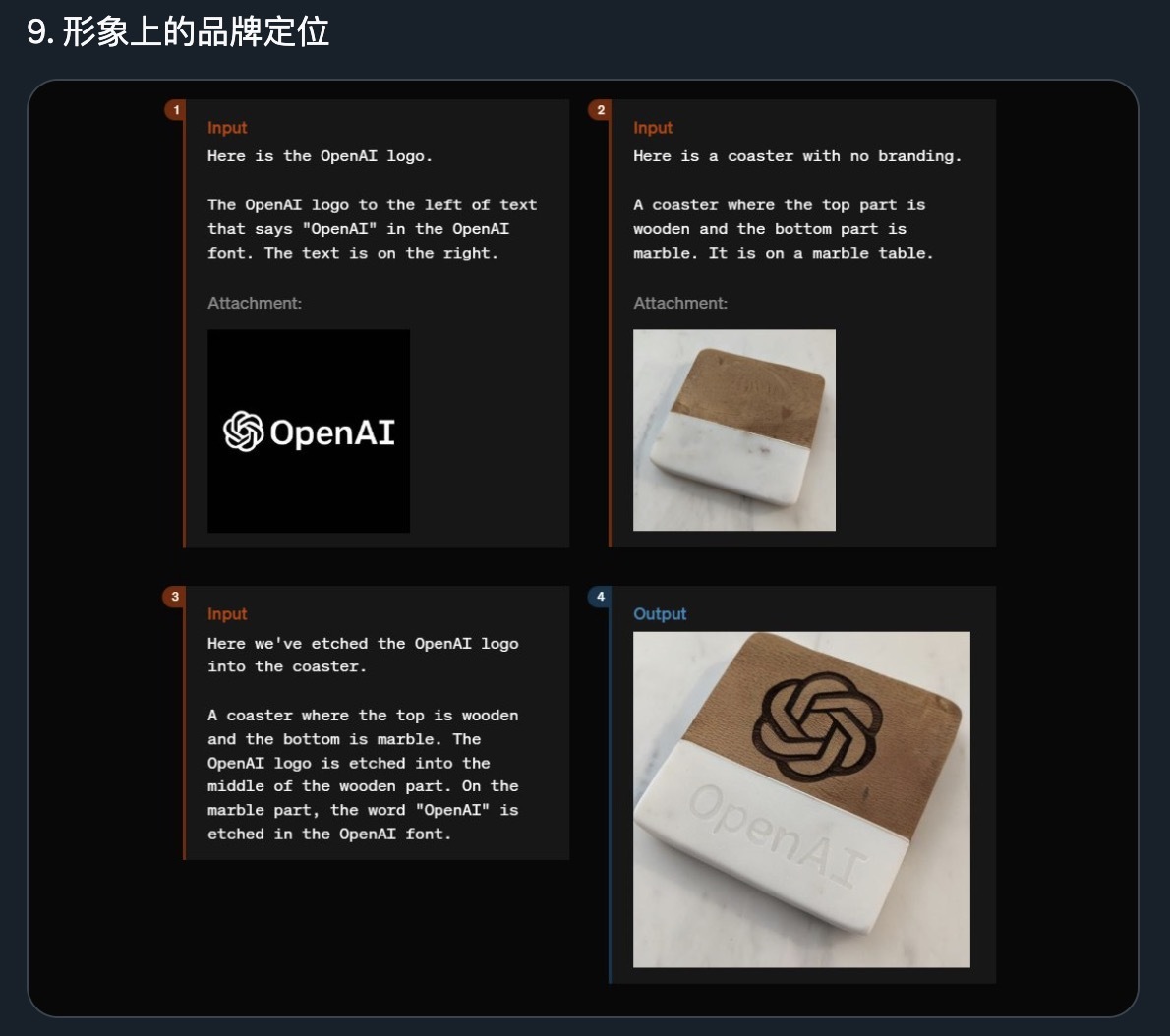 9. 形象上的品牌定位

1
Input
Here is the OpenAI logo.

The OpenAI logo to the left of text that says "OpenAI" in the OpenAI font. The text is on the right.

Attachment:

OpenAI

2
Input
Here is a coaster with no branding.

A coaster where the top part is wooden and the bottom part is marble. It is on a marble table.

Attachment:

3
Input
Here we've etched the OpenAI logo into the coaster.

A coaster where the top is wooden and the bottom is marble. The OpenAI logo is etched into the middle of the wooden part. On the marble part, the word "OpenAI" is etched in the OpenAI font.

4
Output

OpenAI