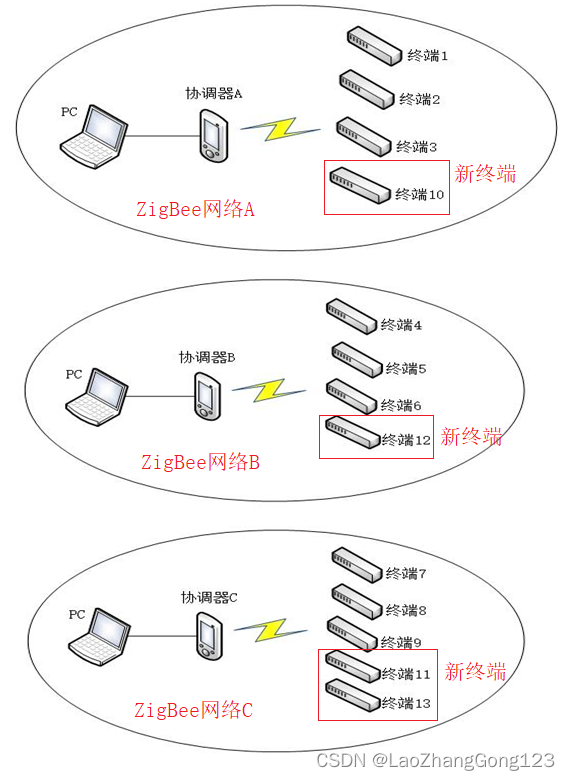 PC
协调器A
终端1
终端2
终端3
终端10
新终端
ZigBee网络A

PC
协调器B
终端4
终端5
终端6
终端12
新终端
ZigBee网络B

PC
协调器C
终端7
终端8
终端9
终端11
终端13
新终端
ZigBee网络C

CSDN @LaoZhangGong123