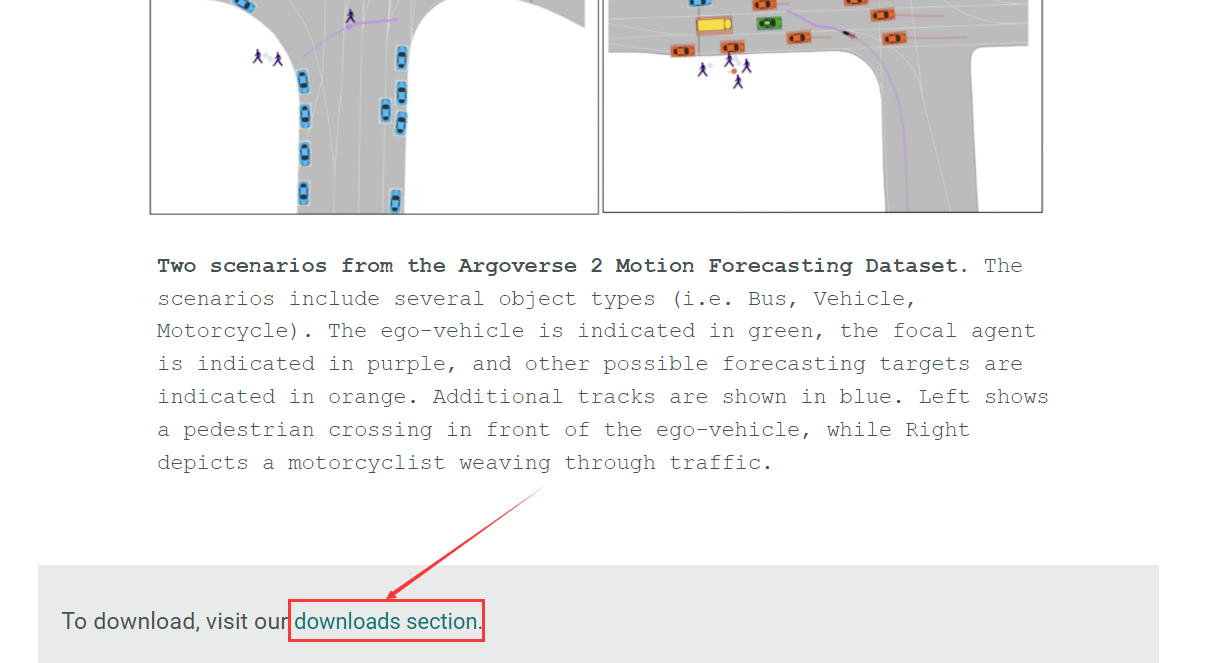 **Two scenarios from the Argoverse 2 Motion Forecasting Dataset.** The scenarios include several object types (i.e. Bus, Vehicle, Motorcycle). The ego-vehicle is indicated in green, the focal agent is indicated in purple, and other possible forecasting targets are indicated in orange. Additional tracks are shown in blue. Left shows a pedestrian crossing in front of the ego-vehicle, while Right depicts a motorcyclist weaving through traffic.

To download, visit our downloads section.