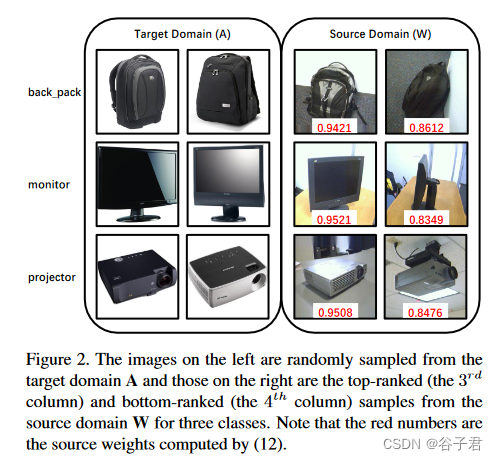 Target Domain (A)

Source Domain (W)

back_pack

0.9421

0.8612

monitor

0.9521

0.8349

projector

0.9508

0.8476

Figure 2. The images on the left are randomly sampled from the target domain **A** and those on the right are the top-ranked (the $3^{rd}$ column) and bottom-ranked (the $4^{th}$ column) samples from the source domain **W** for three classes. Note that the red numbers are the source weights computed by (12).

CSDN @谷子君