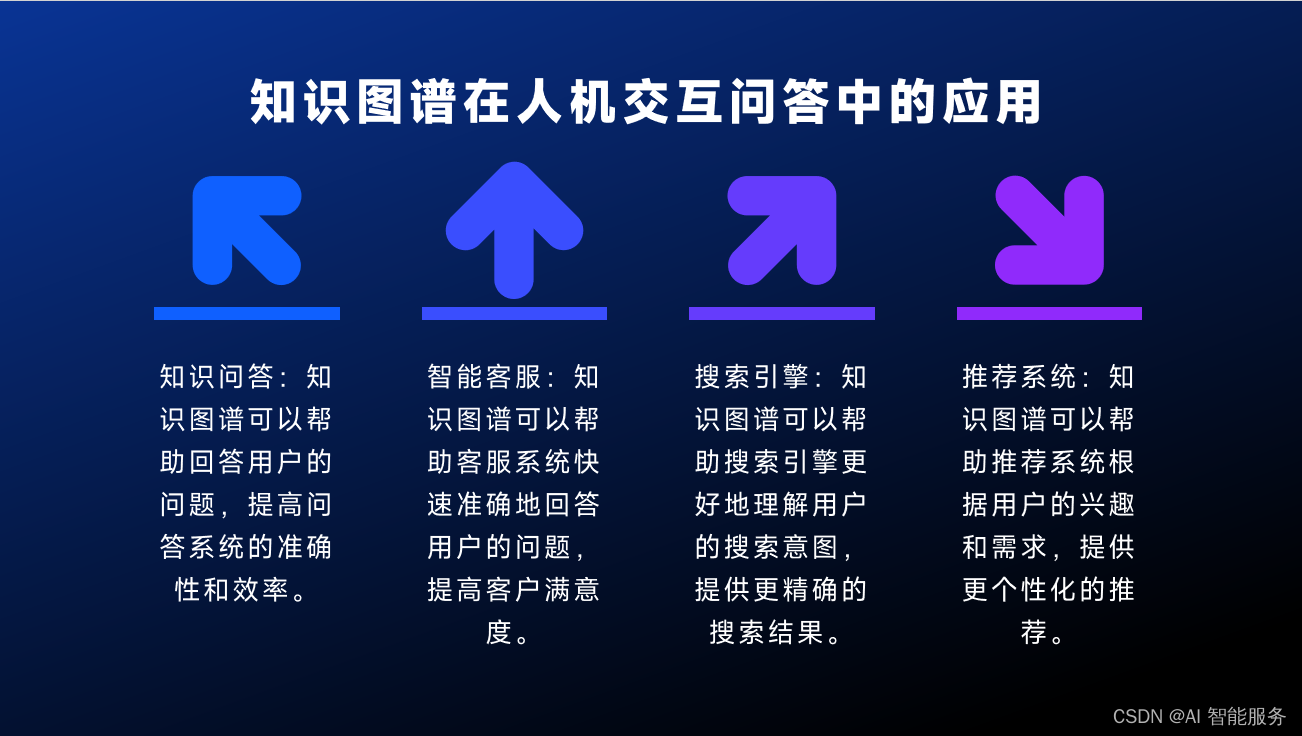 知识图谱在人机交互问答中的应用

知识问答：知识图谱可以帮助回答用户的问题，提高问答系统的准确性和效率。

智能客服：知识图谱可以帮助客服系统快速准确地回答用户的问题，提高客户满意度。

搜索引擎：知识图谱可以帮助搜索引擎更好地理解用户的搜索意图，提供更精确的搜索结果。

推荐系统：知识图谱可以帮助推荐系统根据用户的兴趣和需求，提供更个性化的推荐。

CSDN @AI 智能服务