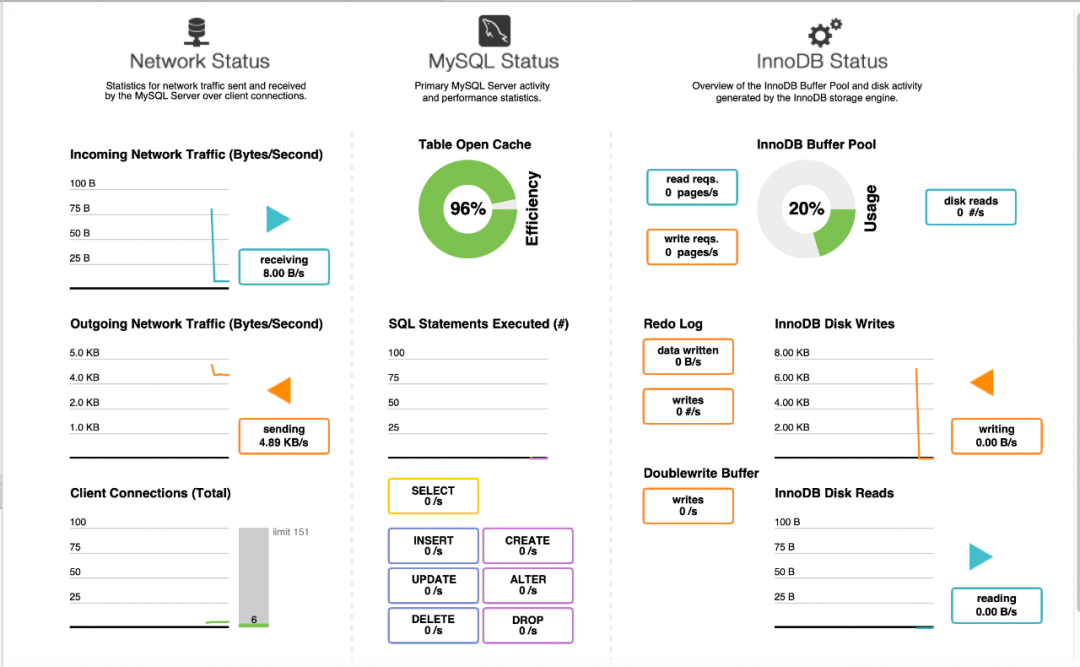 Network Status
Statistics for network traffic sent and received by the MySQL Server over client connections.

Incoming Network Traffic (Bytes/Second)
100 B
75 B
50 B
25 B
receiving
8.00 B/s

Outgoing Network Traffic (Bytes/Second)
5.0 KB
4.0 KB
2.0 KB
1.0 KB
sending
4.89 KB/s

Client Connections (Total)
100
75
50
25
limit 151
6

MySQL Status
Primary MySQL Server activity and performance statistics.

Table Open Cache
96%
Efficiency

SQL Statements Executed (#)
100
75
50
25

SELECT
0 /s
INSERT
0 /s
CREATE
0 /s
UPDATE
0 /s
ALTER
0 /s
DELETE
0 /s
DROP
0 /s

InnoDB Status
Overview of the InnoDB Buffer Pool and disk activity generated by the InnoDB storage engine.

InnoDB Buffer Pool
read reqs.
0 pages/s
write reqs.
0 pages/s
20%
Usage
disk reads
0 #/s

Redo Log
data written
0 B/s
writes
0 #/s

Doublewrite Buffer
writes
0 /s

InnoDB Disk Writes
8.00 KB
6.00 KB
4.00 KB
2.00 KB
writing
0.00 B/s

InnoDB Disk Reads
100 B
75 B
50 B
25 B
reading
0.00 B/s