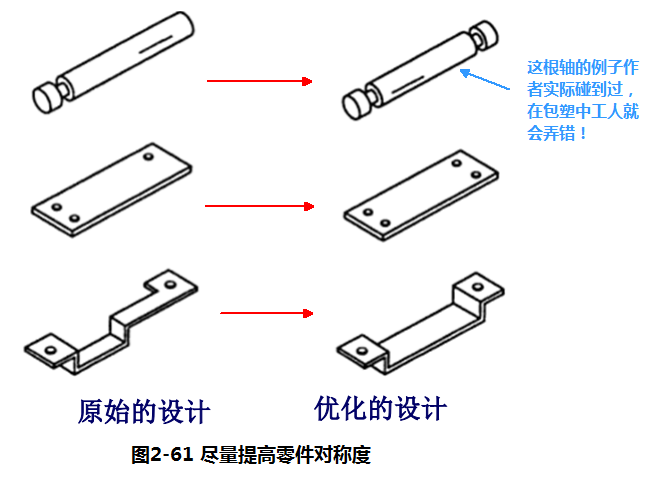 这根轴的例子作者实际碰到过，在包塑中工人就会弄错！

原始的设计

优化的设计

图2-61 尽量提高零件对称度