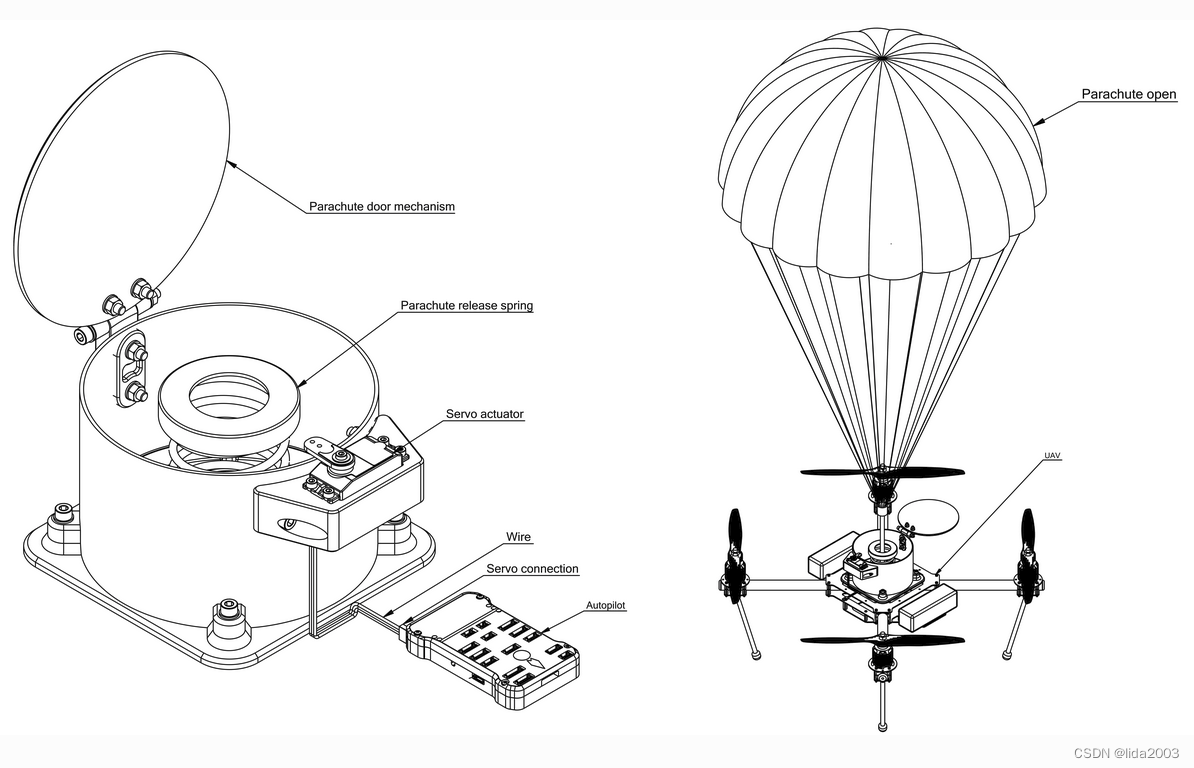 Parachute door mechanism

Parachute release spring

Servo actuator

Wire

Servo connection

Autopilot

Parachute open

UAV

CSDN @lida2003