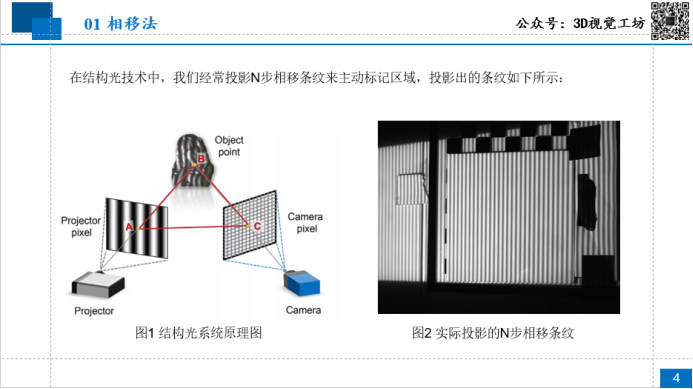 01 相移法

公众号：3D视觉工坊

在结构光技术中，我们经常投影N步相移条纹来主动标记区域，投影出的条纹如下所示：

Object point

B

Projector pixel

A

C

Camera pixel

Projector

Camera

图1 结构光系统原理图

图2 实际投影的N步相移条纹

4