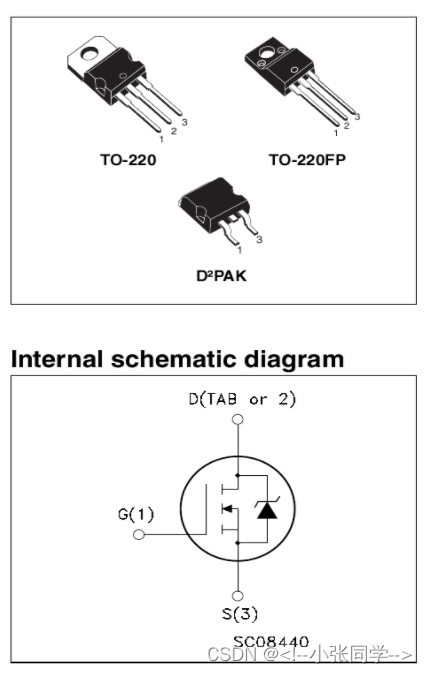 1 2 3
TO-220

1 2 3
TO-220FP

1 3
D²PAK

Internal schematic diagram

D(TAB or 2)

G(1)

S(3)

SC08440

CSDN @<!--小张同学-->