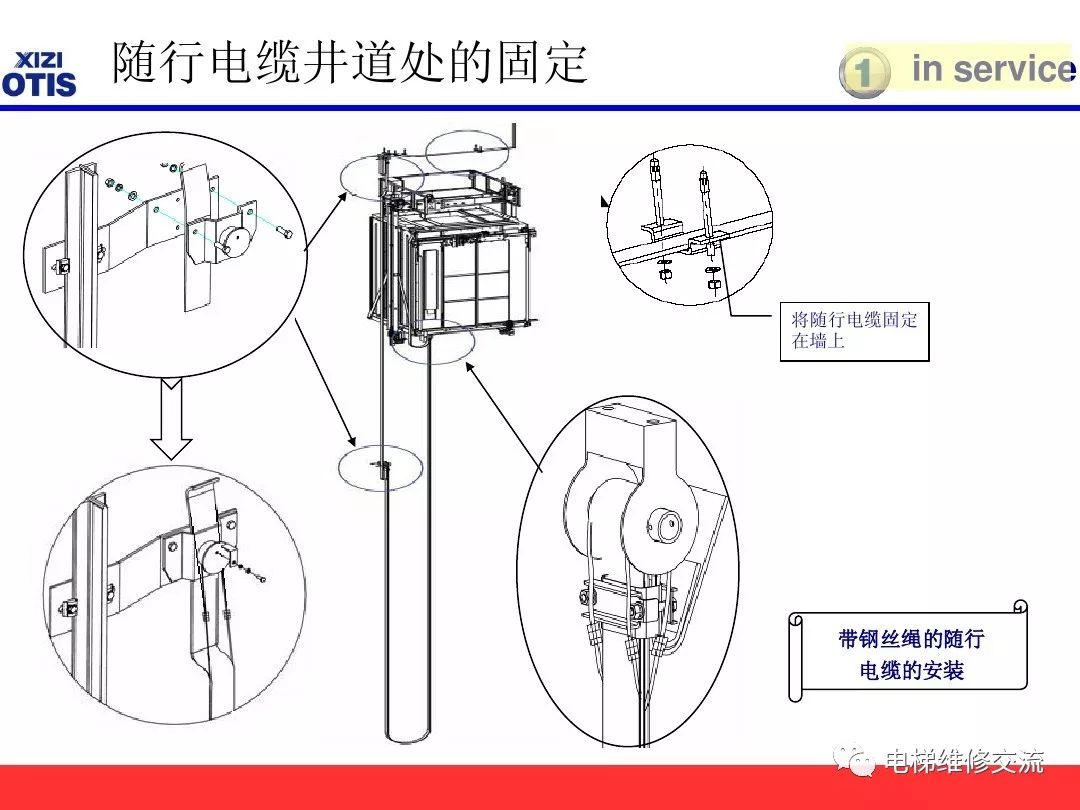 XIZI OTIS

随行电缆井道处的固定

1 in service

将随行电缆固定在墙上

带钢丝绳的随行电缆的安装

电梯维修交流