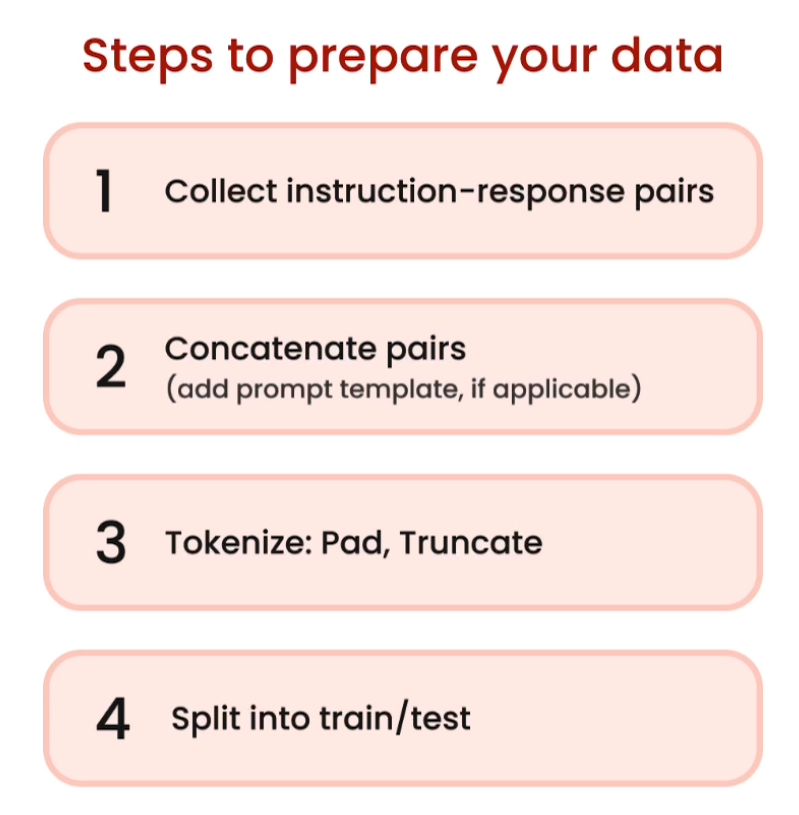 Steps to prepare your data

1 Collect instruction-response pairs

2 Concatenate pairs
(add prompt template, if applicable)

3 Tokenize: Pad, Truncate

4 Split into train/test