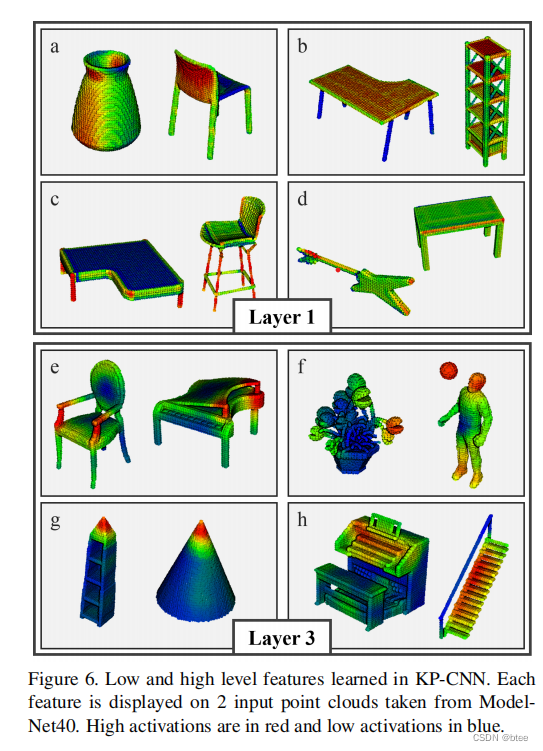 a

b

c

d

Layer 1

e

f

g

h

Layer 3

Figure 6. Low and high level features learned in KP-CNN. Each feature is displayed on 2 input point clouds taken from ModelNet40. High activations are in red and low activations in blue.

CSDN @btee