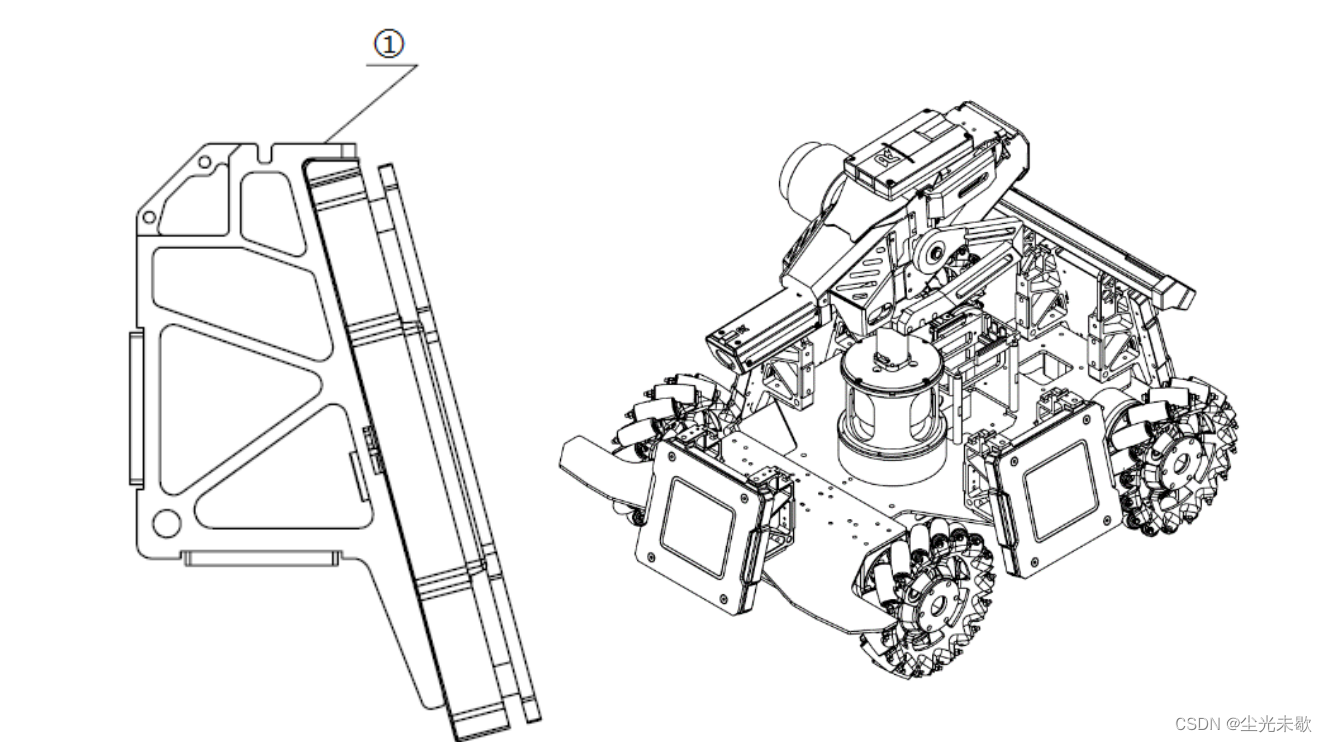 ①

CSDN @尘光未歇