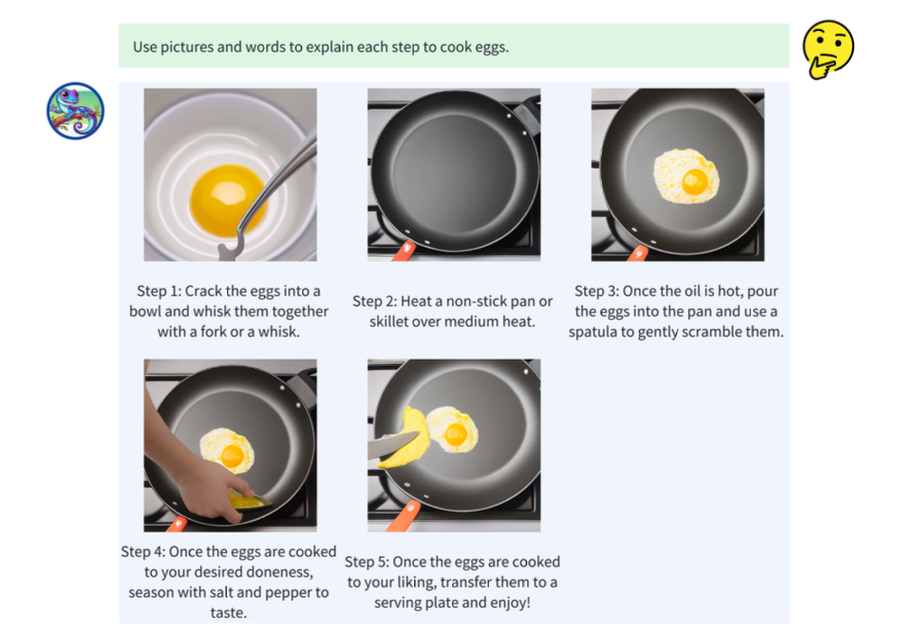 Use pictures and words to explain each step to cook eggs.

Step 1: Crack the eggs into a bowl and whisk them together with a fork or a whisk.

Step 2: Heat a non-stick pan or skillet over medium heat.

Step 3: Once the oil is hot, pour the eggs into the pan and use a spatula to gently scramble them.

Step 4: Once the eggs are cooked to your desired doneness, season with salt and pepper to taste.

Step 5: Once the eggs are cooked to your liking, transfer them to a serving plate and enjoy!