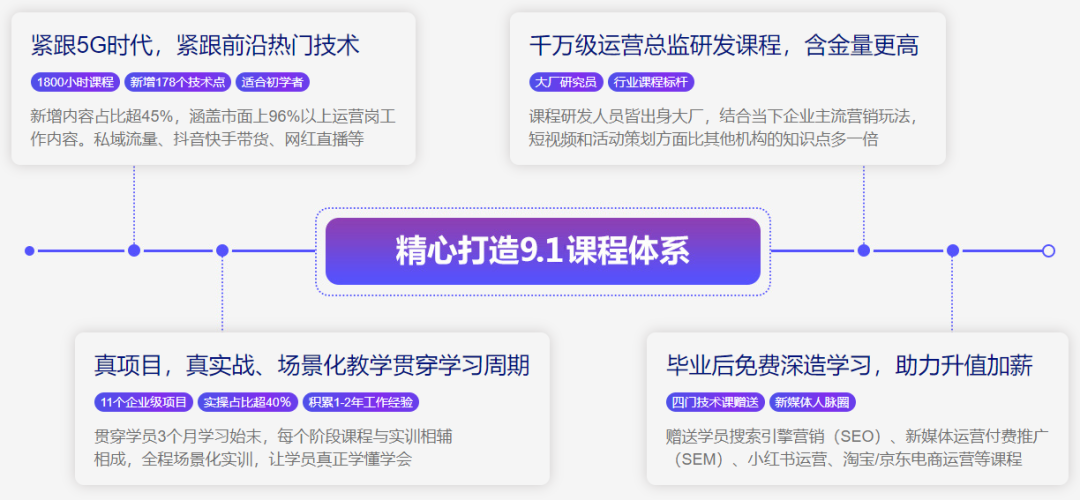 紧跟5G时代，紧跟前沿热门技术

1800小时课程 新增178个技术点 适合初学者

新增内容占比超45%，涵盖市面上96%以上运营岗工作内容。私域流量、抖音快手带货、网红直播等

千万级运营总监研发课程，含金量更高

大厂研究员 行业课程标杆

课程研发人员皆出身大厂，结合当下企业主流营销玩法，短视频和活动策划方面比其他机构的知识点多一倍

精心打造9.1课程体系

真项目，真实战、场景化教学贯穿学习周期

11个企业级项目 实操占比超40% 积累1-2年工作经验

贯穿学员3个月学习始末，每个阶段课程与实训相辅相成，全程场景化实训，让学员真正学懂学会

毕业后免费深造学习，助力升值加薪

四门技术课赠送 新媒体人脉圈

赠送学员搜索引擎营销（SEO）、新媒体运营付费推广（SEM）、小红书运营、淘宝/京东电商运营等课程