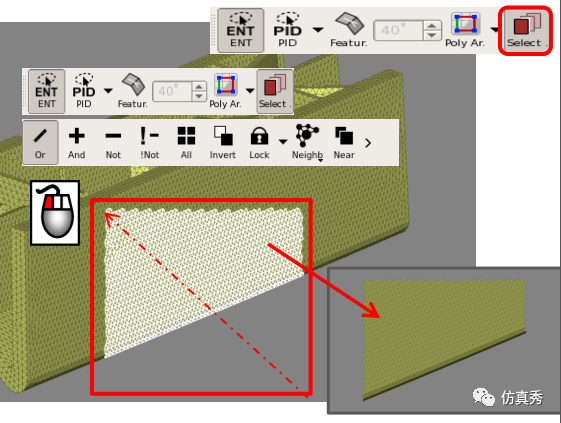 ENT
ENT
PID
PID
Featur.
40°
Poly Ar.
Select .

ENT
ENT
PID
PID
Featur.
40°
Poly Ar.
Select .

Or
And
Not
!Not
All
Invert
Lock
Neighb
Near

仿真秀