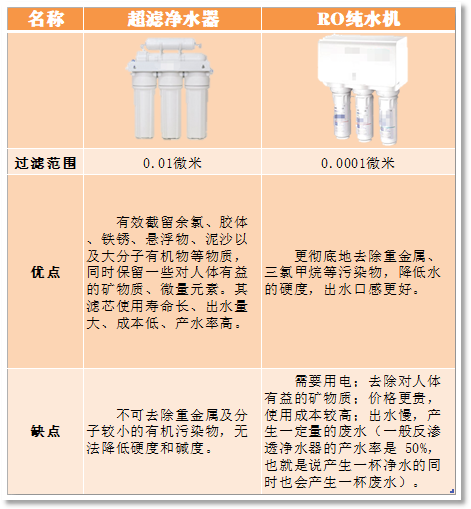 | 名称 | 超滤净水器 | RO纯水机 |
|---|---|---|
| | | |
| 过滤范围 | 0.01微米 | 0.0001微米 |
| 优点 | 有效截留余氯、胶体、铁锈、悬浮物、泥沙以及大分子有机物等物质，同时保留一些对人体有益的矿物质、微量元素。其滤芯使用寿命长、出水量大、成本低、产水率高。 | 更彻底地去除重金属、三氯甲烷等污染物，降低水的硬度，出水口感更好。 |
| 缺点 | 不可去除重金属及分子较小的有机污染物，无法降低硬度和碱度。 | 需要用电；去除对人体有益的矿物质；价格更贵，使用成本较高；出水慢，产生一定量的废水（一般反渗透净水器的产水率是 50%，也就是说产生一杯净水的同时也会产生一杯废水）。 |