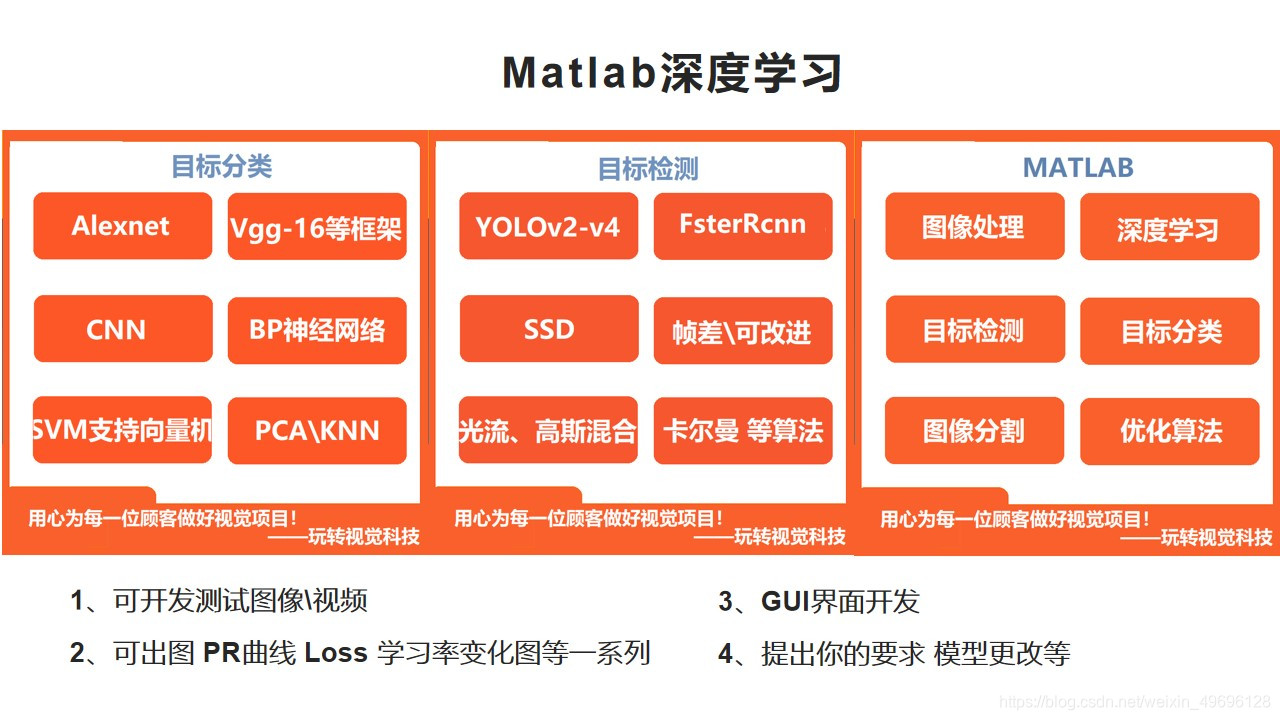 Matlab深度学习

目标分类

Alexnet

Vgg-16等框架

CNN

BP神经网络

SVM支持向量机

PCA\KNN

用心为每一位顾客做好视觉项目!
——玩转视觉科技

目标检测

YOLOv2-v4

FsterRcnn

SSD

帧差\可改进

光流、高斯混合

卡尔曼 等算法

用心为每一位顾客做好视觉项目!
——玩转视觉科技

MATLAB

图像处理

深度学习

目标检测

目标分类

图像分割

优化算法

用心为每一位顾客做好视觉项目!
——玩转视觉科技

1、可开发测试图像\视频

2、可出图 PR曲线 Loss 学习率变化图等一系列

3、GUI界面开发

4、提出你的要求 模型更改等

https://blog.csdn.net/weixin_49696128