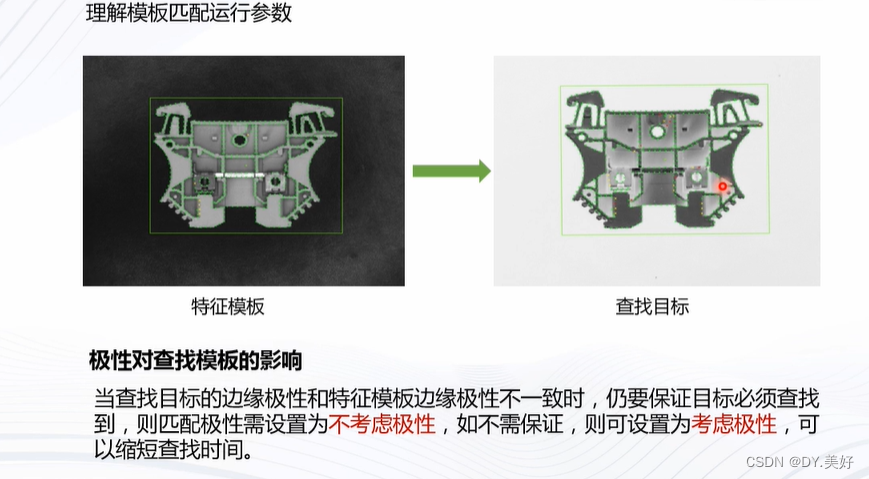 理解模板匹配运行参数

特征模板

查找目标

极性对查找模板的影响

当查找目标的边缘极性和特征模板边缘极性不一致时，仍要保证目标必须查找到，则匹配极性需设置为不考虑极性，如不需保证，则可设置为考虑极性，可以缩短查找时间。

CSDN @DY.美好