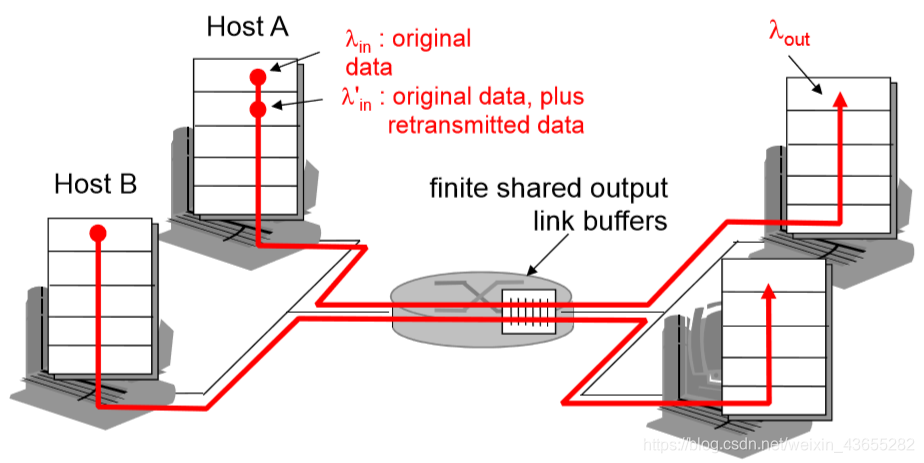 Host A

$\lambda_{in}$ : original data

$\lambda'_{in}$ : original data, plus retransmitted data

$\lambda_{out}$

Host B

finite shared output link buffers

https://blog.csdn.net/weixin_43655282