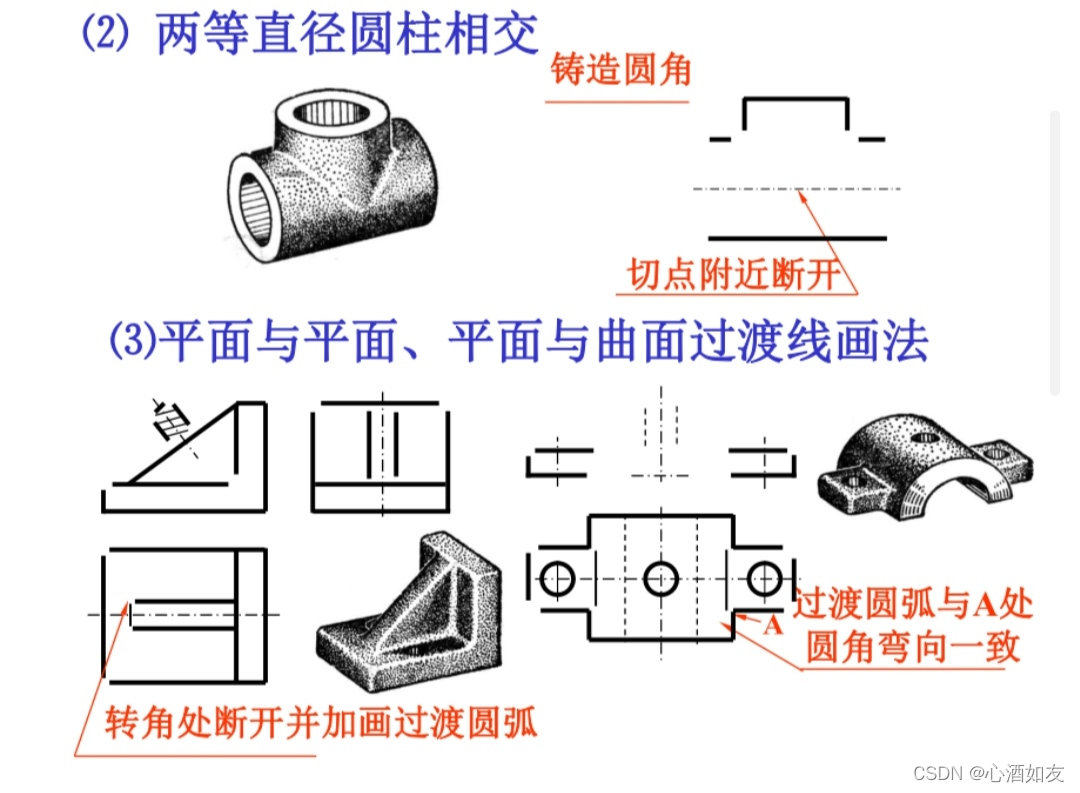 (2) 两等直径圆柱相交

铸造圆角

切点附近断开

(3)平面与平面、平面与曲面过渡线画法

A

过渡圆弧与A处圆角弯向一致

转角处断开并加画过渡圆弧

CSDN @心酒如友