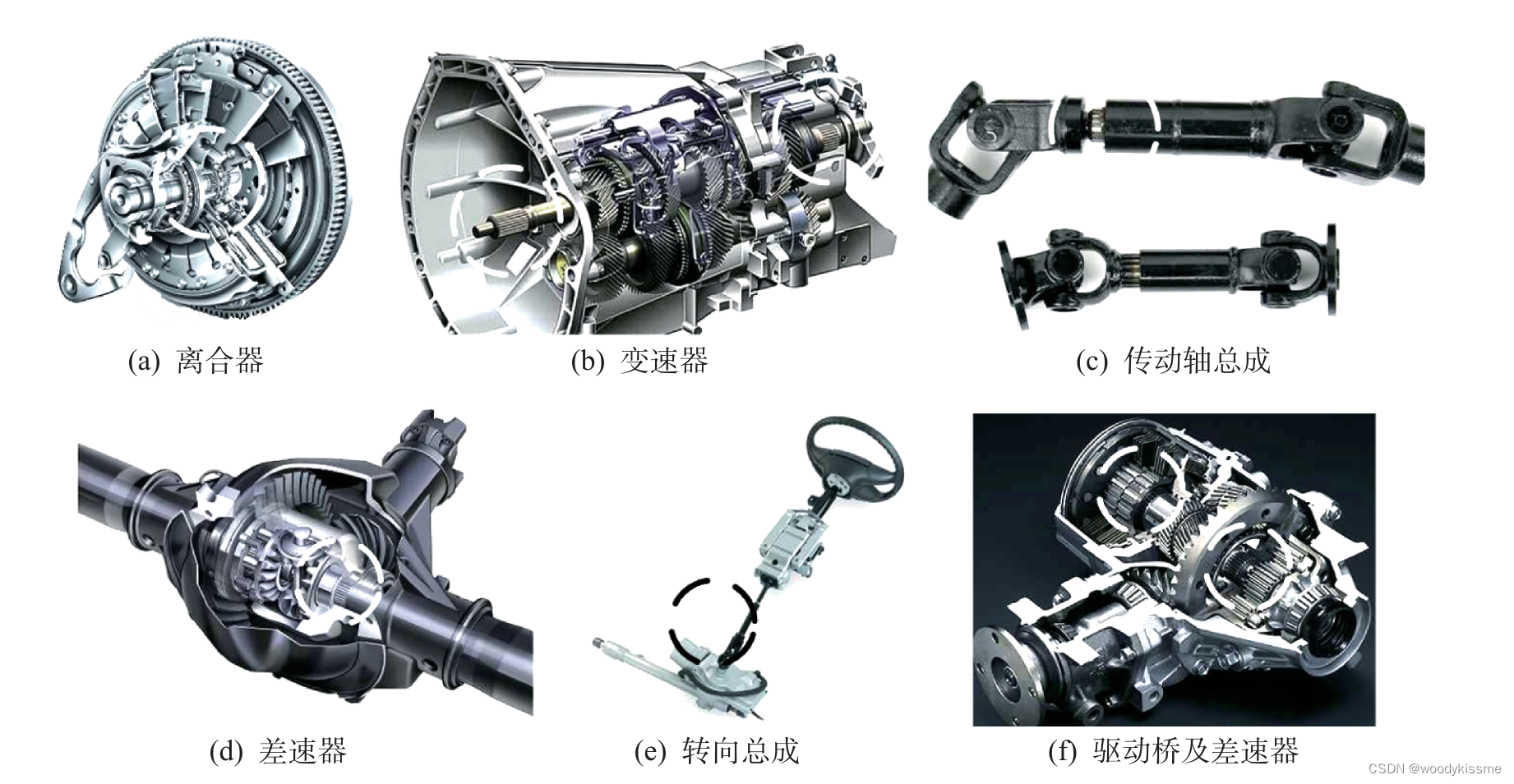 (a) 离合器

(b) 变速器

(c) 传动轴总成

(d) 差速器

(e) 转向总成

(f) 驱动桥及差速器

CSDN @woodykissme