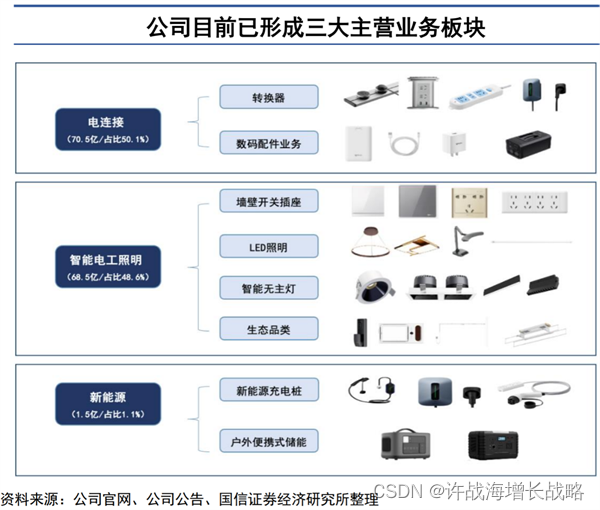 公司目前已形成三大主营业务板块

电连接
（70.5亿/占比50.1%）

转换器

数码配件业务

智能电工照明
（68.5亿/占比48.6%）

墙壁开关插座

LED照明

智能无主灯

生态品类

新能源
（1.5亿/占比1.1%）

新能源充电桩

户外便携式储能

资料来源：公司官网、公司公告、国信证券经济研究所整理

CSDN @许战海增长战略