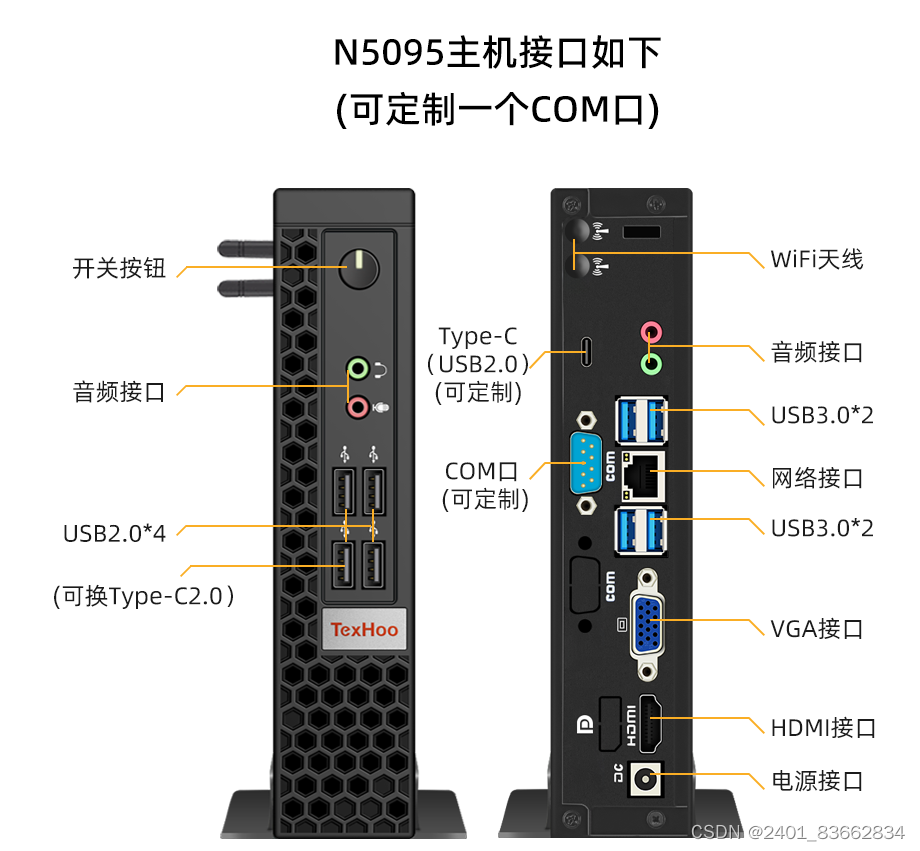 N5095主机接口如下
(可定制一个COM口)

开关按钮

音频接口

USB2.0*4

(可换Type-C2.0)

TexHoo

Type-C
(USB2.0)
(可定制)

COM口
(可定制)

COM

COM

HDMI

DC

WiFi天线

音频接口

USB3.0*2

网络接口

USB3.0*2

VGA接口

HDMI接口

电源接口

CSDN @2401_83662834