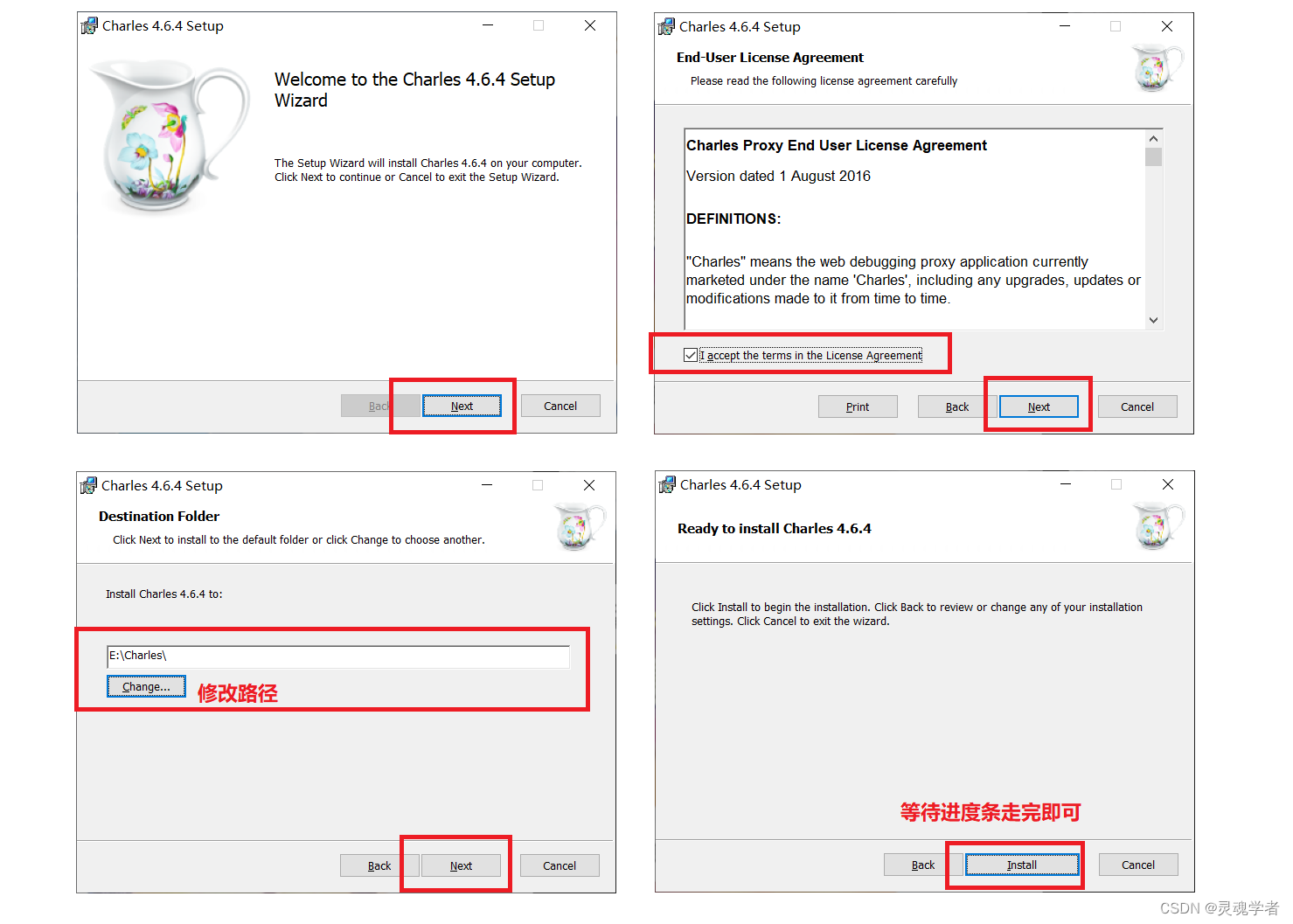 Charles 4.6.4 Setup

Welcome to the Charles 4.6.4 Setup Wizard

The Setup Wizard will install Charles 4.6.4 on your computer. Click Next to continue or Cancel to exit the Setup Wizard.

Back Next Cancel

Charles 4.6.4 Setup

End-User License Agreement

Please read the following license agreement carefully

Charles Proxy End User License Agreement

Version dated 1 August 2016

DEFINITIONS:

"Charles" means the web debugging proxy application currently marketed under the name 'Charles', including any upgrades, updates or modifications made to it from time to time.

I accept the terms in the License Agreement

Print Back Next Cancel

Charles 4.6.4 Setup

Destination Folder

Click Next to install to the default folder or click Change to choose another.

Install Charles 4.6.4 to:

E:\Charles\

Change...

修改路径

Back Next Cancel

Charles 4.6.4 Setup

Ready to install Charles 4.6.4

Click Install to begin the installation. Click Back to review or change any of your installation settings. Click Cancel to exit the wizard.

等待进度条走完即可

Back Install Cancel

CSDN @灵魂学者