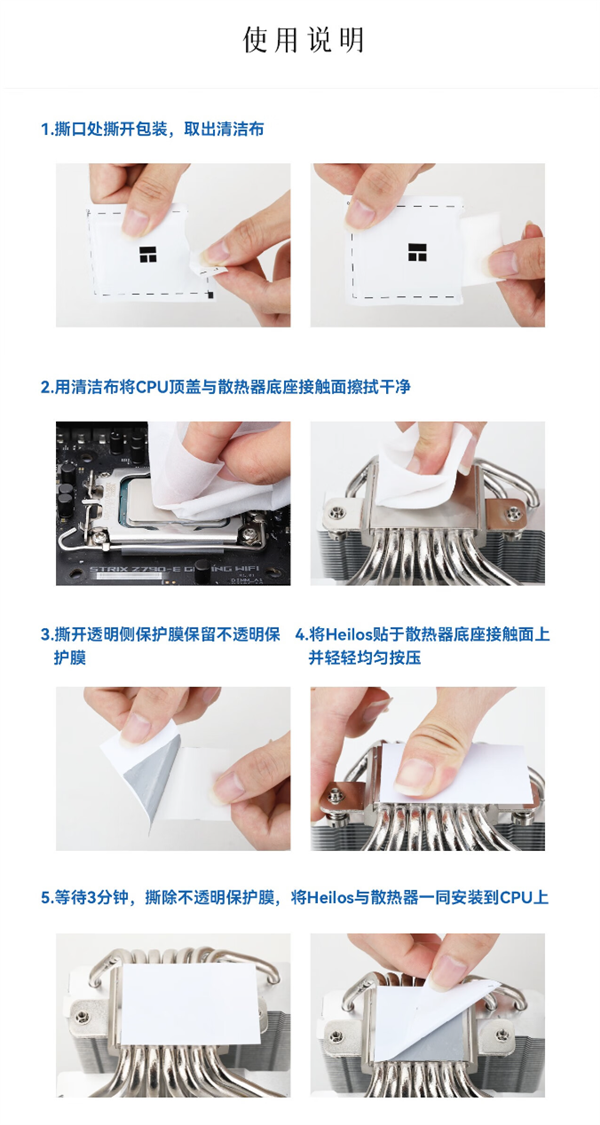 使用说明

1.撕口处撕开包装，取出清洁布

2.用清洁布将CPU顶盖与散热器底座接触面擦拭干净

STRIX Z790-E GAMING WIFI

3.撕开透明侧保护膜保留不透明保护膜

4.将Heilos贴于散热器底座接触面上并轻轻均匀按压

5.等待3分钟，撕除不透明保护膜，将Heilos与散热器一同安装到CPU上