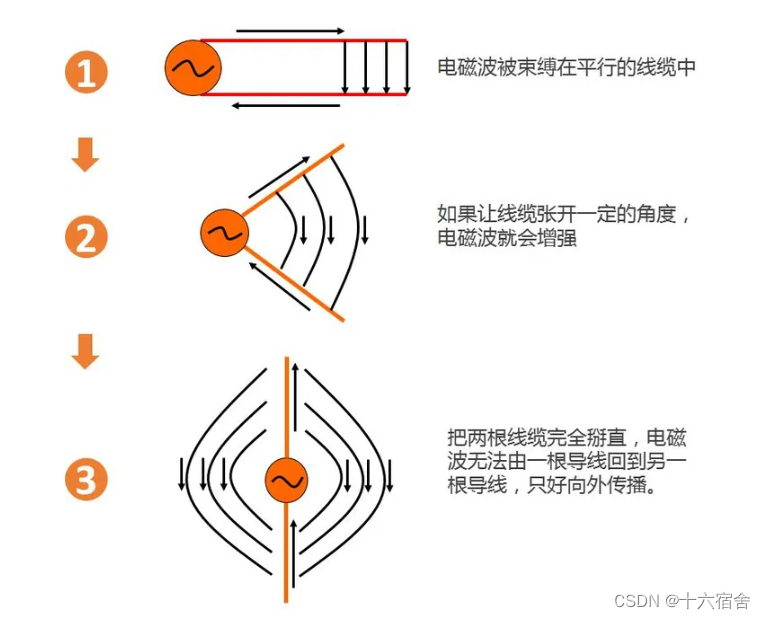 1

电磁波被束缚在平行的线缆中

2

如果让线缆张开一定的角度，电磁波就会增强

3

把两根线缆完全掰直，电磁波无法由一根导线回到另一根导线，只好向外传播。

CSDN @十六宿舍