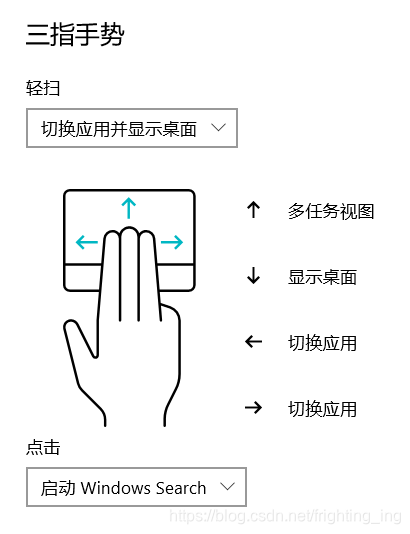 三指手势

轻扫

切换应用并显示桌面

↑ 多任务视图

↓ 显示桌面

← 切换应用

→ 切换应用

点击

启动 Windows Search

https://blog.csdn.net/frighting_ing