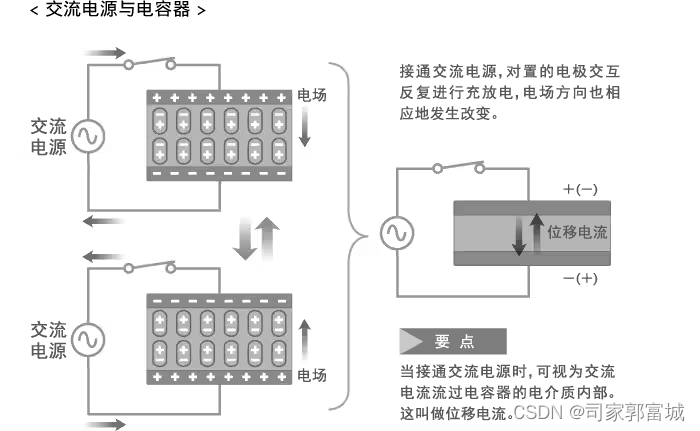 < 交流电源与电容器 >

交流电源

电场

交流电源

电场

接通交流电源,对置的电极交互反复进行充放电,电场方向也相应地发生改变。

+(−)

位移电流

−(+)

要 点

当接通交流电源时,可视为交流电流流过电容器的电介质内部。这叫做位移电流。

CSDN @司家郭富城