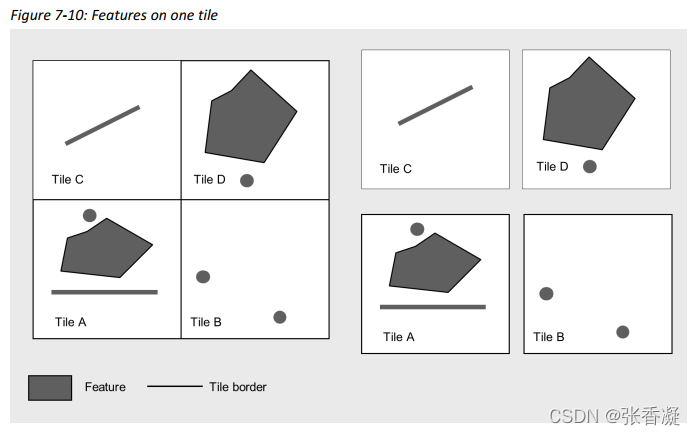 Figure 7-10: Features on one tile

Tile C

Tile D

Tile A

Tile B

Tile C

Tile D

Tile A

Tile B

Feature

Tile border

CSDN @张香凝