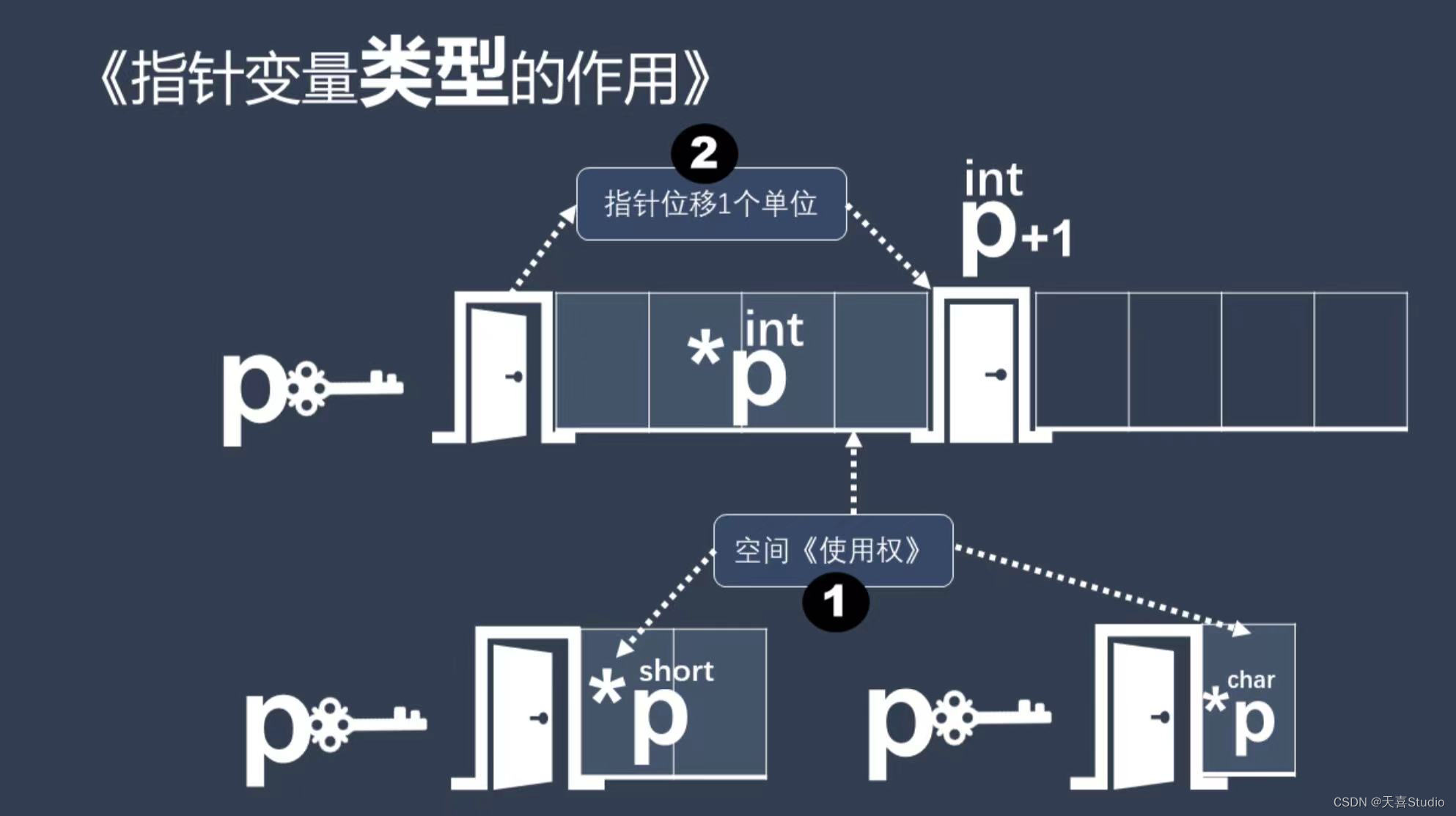 《指针变量类型的作用》

2

指针位移1个单位

int
p+1

p

*p int

空间《使用权》

1

p

*p short

p

*p char

CSDN @天喜Studio