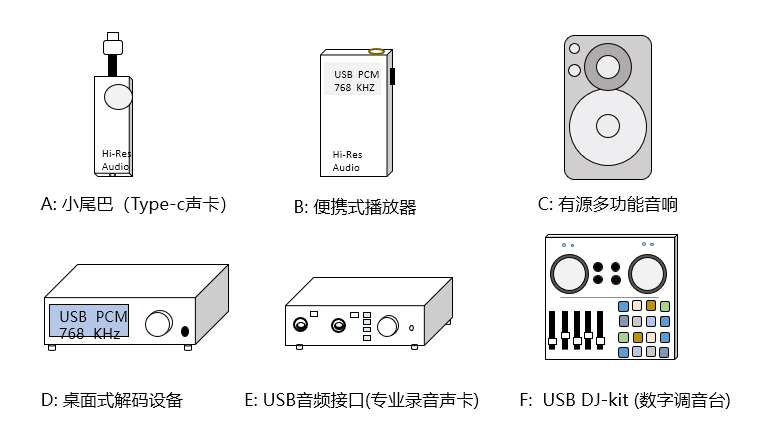 Hi-Res Audio

A: 小尾巴（Type-c声卡）

USB PCM 768 KHZ

Hi-Res Audio

B: 便携式播放器

C: 有源多功能音响

USB PCM 768 KHz

D: 桌面式解码设备

E: USB音频接口(专业录音声卡)

F: USB DJ-kit (数字调音台)