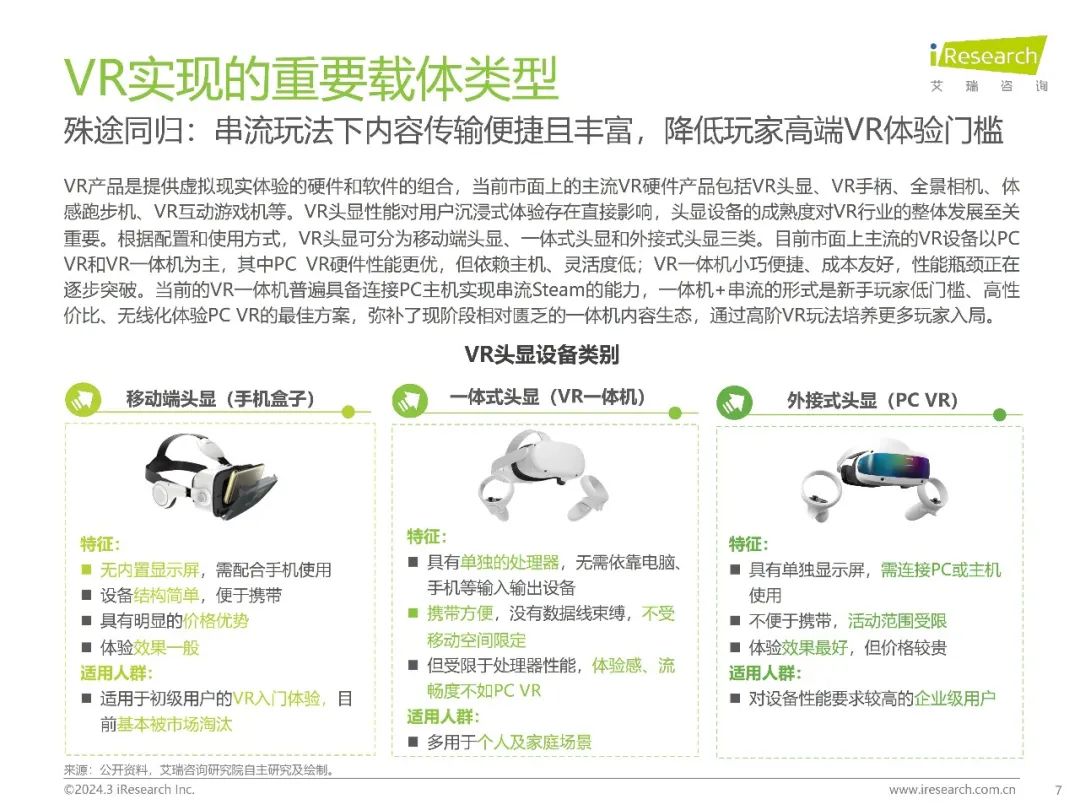 VR实现的重要载体类型

iResearch
艾瑞咨询

殊途同归：串流玩法下内容传输便捷且丰富，降低玩家高端VR体验门槛

VR产品是提供虚拟现实体验的硬件和软件的组合，当前市面上的主流VR硬件产品包括VR头显、VR手柄、全景相机、体感跑步机、VR互动游戏机等。VR头显性能对用户沉浸式体验存在直接影响，头显设备的成熟度对VR行业的整体发展至关重要。根据配置和使用方式，VR头显可分为移动端头显、一体式头显和外接式头显三类。目前市面上主流的VR设备以PC VR和VR一体机为主，其中PC VR硬件性能更优，但依赖主机、灵活度低；VR一体机小巧便捷、成本友好，性能瓶颈正在逐步突破。当前的VR一体机普遍具备连接PC主机实现串流Steam的能力，一体机+串流的形式是新手玩家低门槛、高性价比、无线化体验PC VR的最佳方案，弥补了现阶段相对匮乏的一体机内容生态，通过高阶VR玩法培养更多玩家入局。

VR头显设备类别

移动端头显（手机盒子）

特征：
■ 无内置显示屏，需配合手机使用
■ 设备结构简单，便于携带
■ 具有明显的价格优势
■ 体验效果一般
适用人群：
■ 适用于初级用户的VR入门体验，目前基本被市场淘汰

一体式头显（VR一体机）

特征：
■ 具有单独的处理器，无需依靠电脑、手机等输入输出设备
■ 携带方便，没有数据线束缚，不受移动空间限定
■ 但受限于处理器性能，体验感、流畅度不如PC VR
适用人群：
■ 多用于个人及家庭场景

外接式头显（PC VR）

特征：
■ 具有单独显示屏，需连接PC或主机使用
■ 不便于携带，活动范围受限
■ 体验效果最好，但价格较贵
适用人群：
■ 对设备性能要求较高的企业级用户

来源：公开资料，艾瑞咨询研究院自主研究及绘制。
©2024.3 iResearch Inc.
www.iresearch.com.cn
7